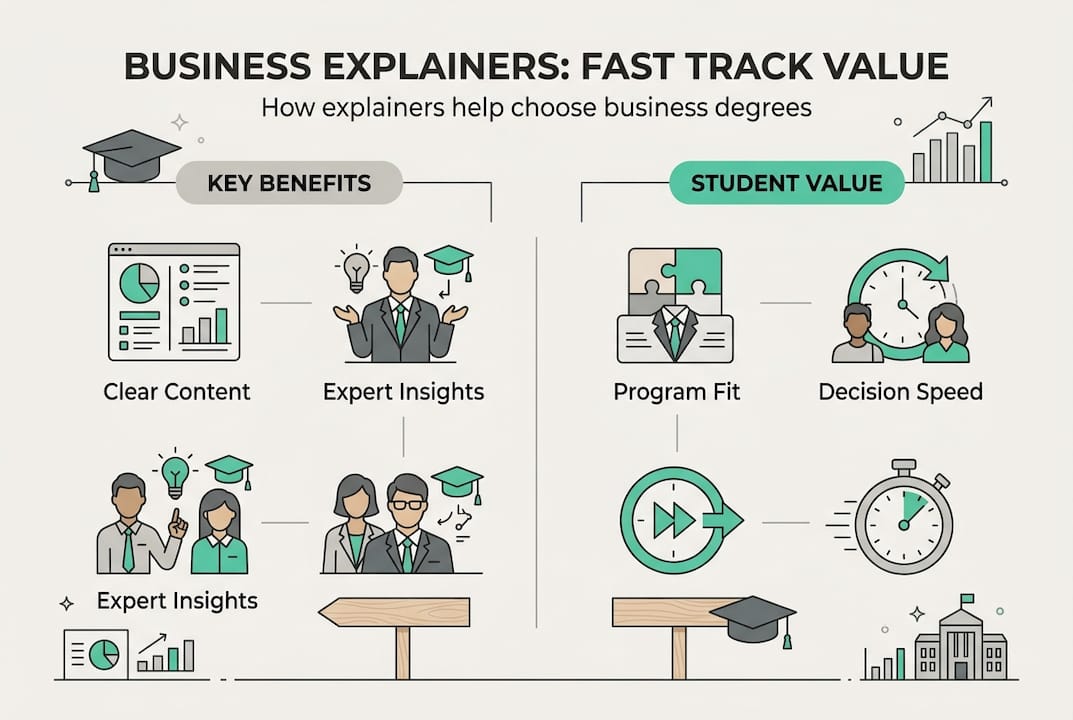 BUSINESS EXPLAINERS: FAST TRACK VALUE

How explainers help choose business degrees

KEY BENEFITS

Clear Content

Expert Insights

Expert Insights

STUDENT VALUE

Program Fit

Decision Speed