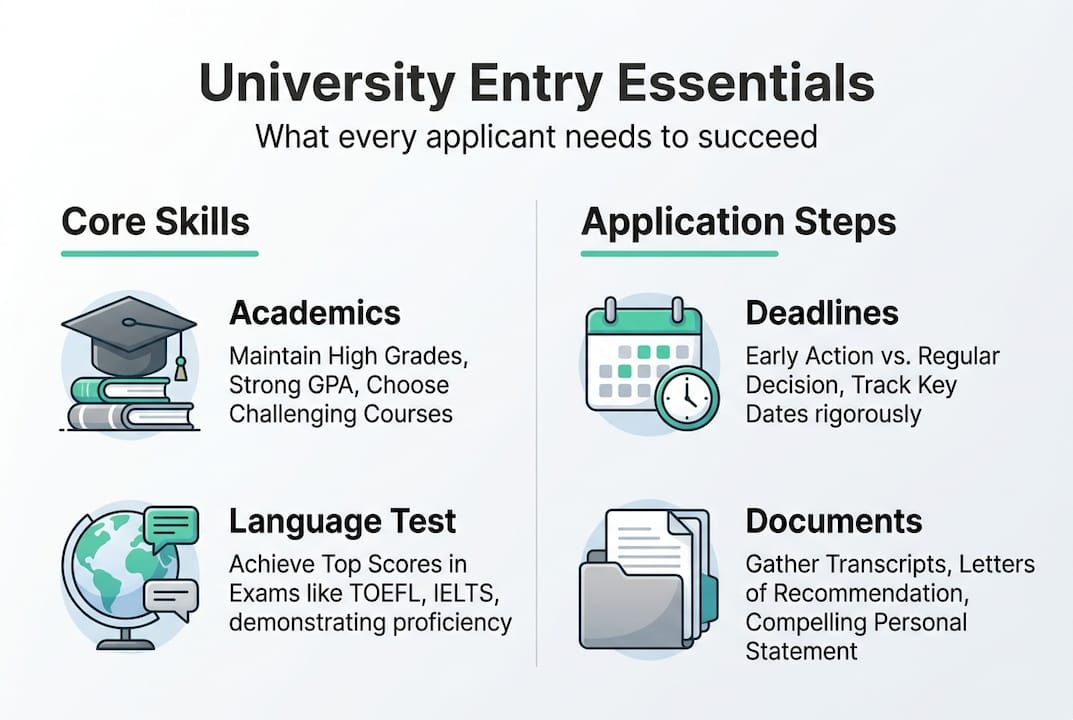 University Entry Essentials

What every applicant needs to succeed

Core Skills

Academics

Maintain High Grades, Strong GPA, Choose Challenging Courses

Language Test

Achieve Top Scores in Exams like TOEFL, IELTS, demonstrating proficiency

Application Steps

Deadlines

Early Action vs. Regular Decision, Track Key Dates rigorously

Documents

Gather Transcripts, Letters of Recommendation, Compelling Personal Statement