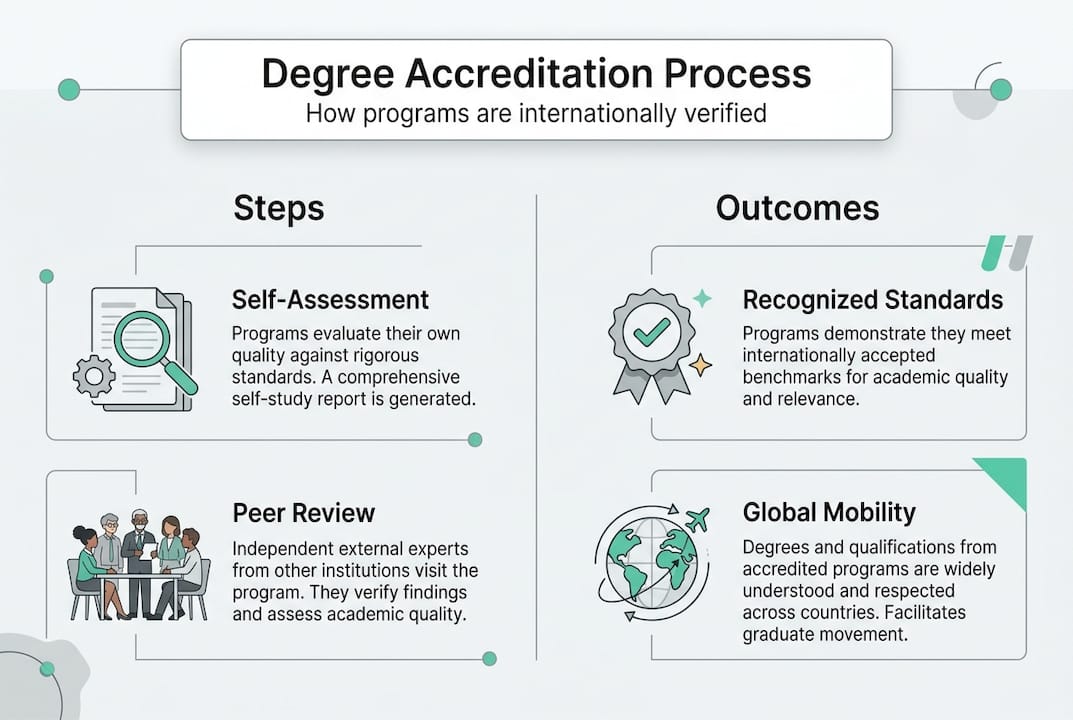 Degree Accreditation Process
How programs are internationally verified

Steps

Self-Assessment
Programs evaluate their own quality against rigorous standards. A comprehensive self-study report is generated.

Peer Review
Independent external experts from other institutions visit the program. They verify findings and assess academic quality.

Outcomes

Recognized Standards
Programs demonstrate they meet internationally accepted benchmarks for academic quality and relevance.

Global Mobility
Degrees and qualifications from accredited programs are widely understood and respected across countries. Facilitates graduate movement.