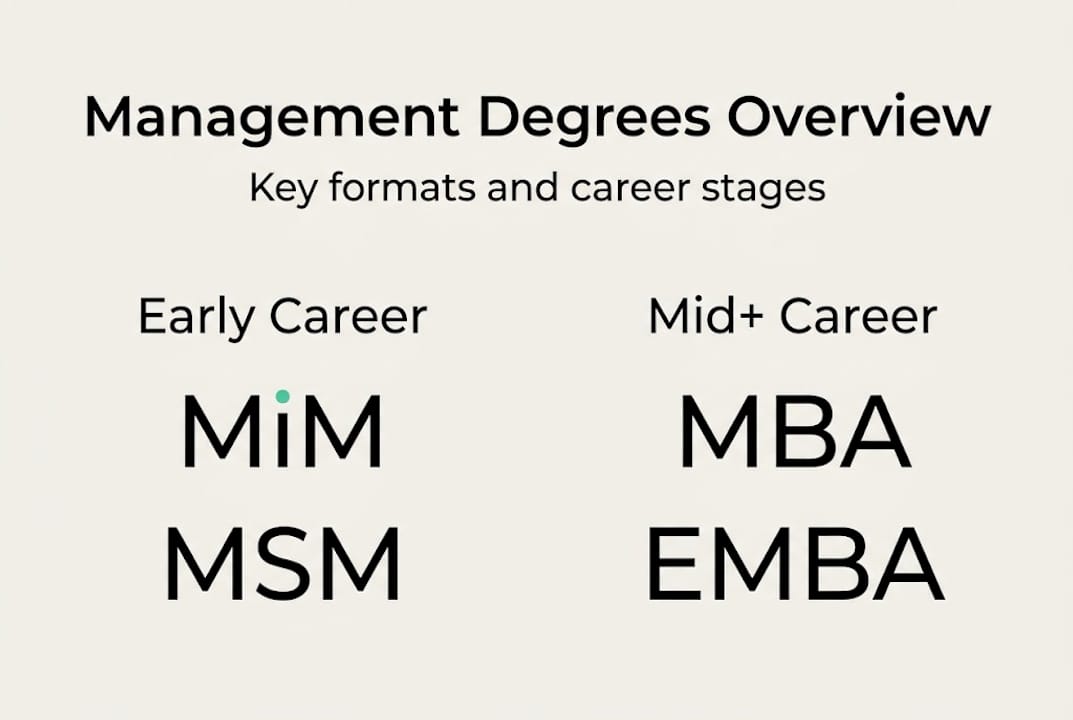 Management Degrees Overview

Key formats and career stages

Early Career

MiM

MSM

Mid+ Career

MBA

EMBA