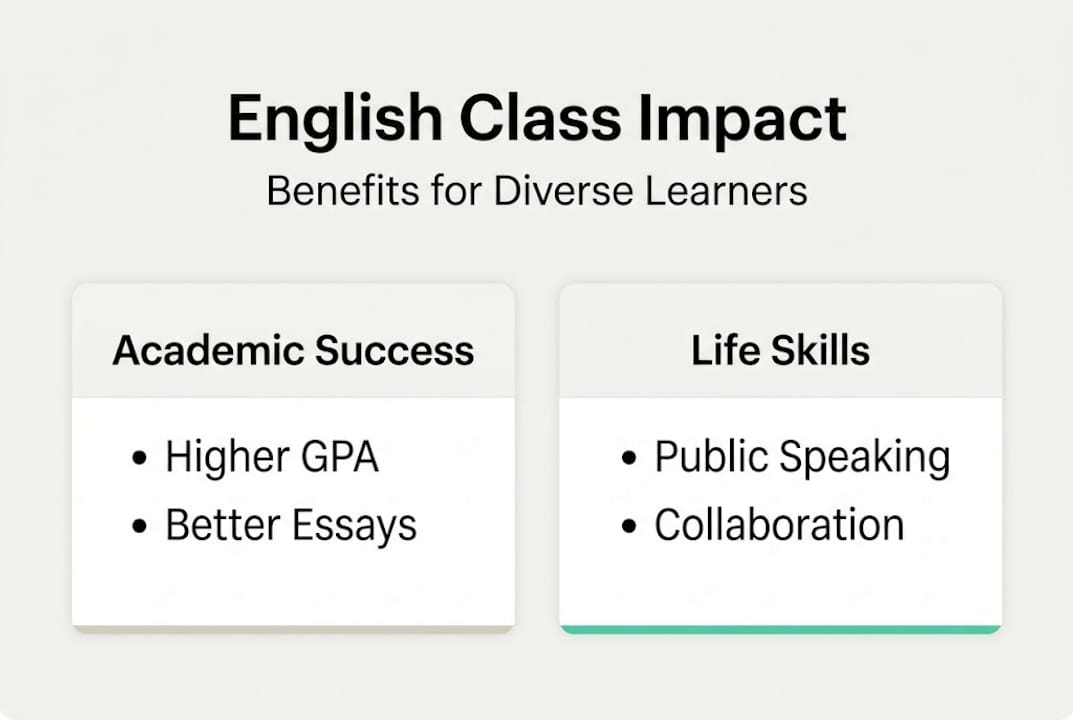 English Class Impact

Benefits for Diverse Learners

Academic Success

• Higher GPA
• Better Essays

Life Skills

• Public Speaking
• Collaboration