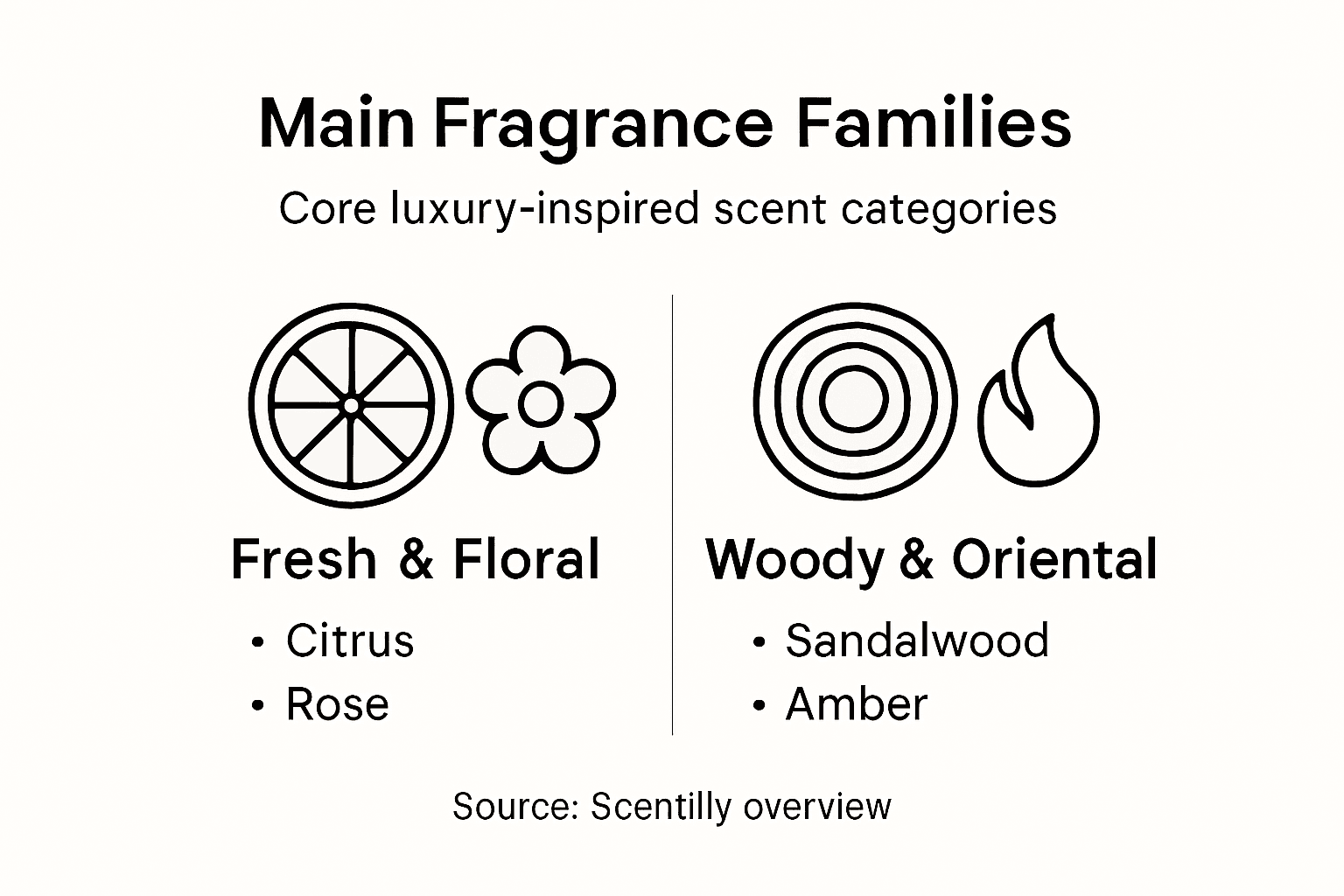 Main Fragrance Families

Core luxury-inspired scent categories

Fresh & Floral

• Citrus
• Rose

Woody & Oriental

• Sandalwood
• Amber

Source: Scentilly overview