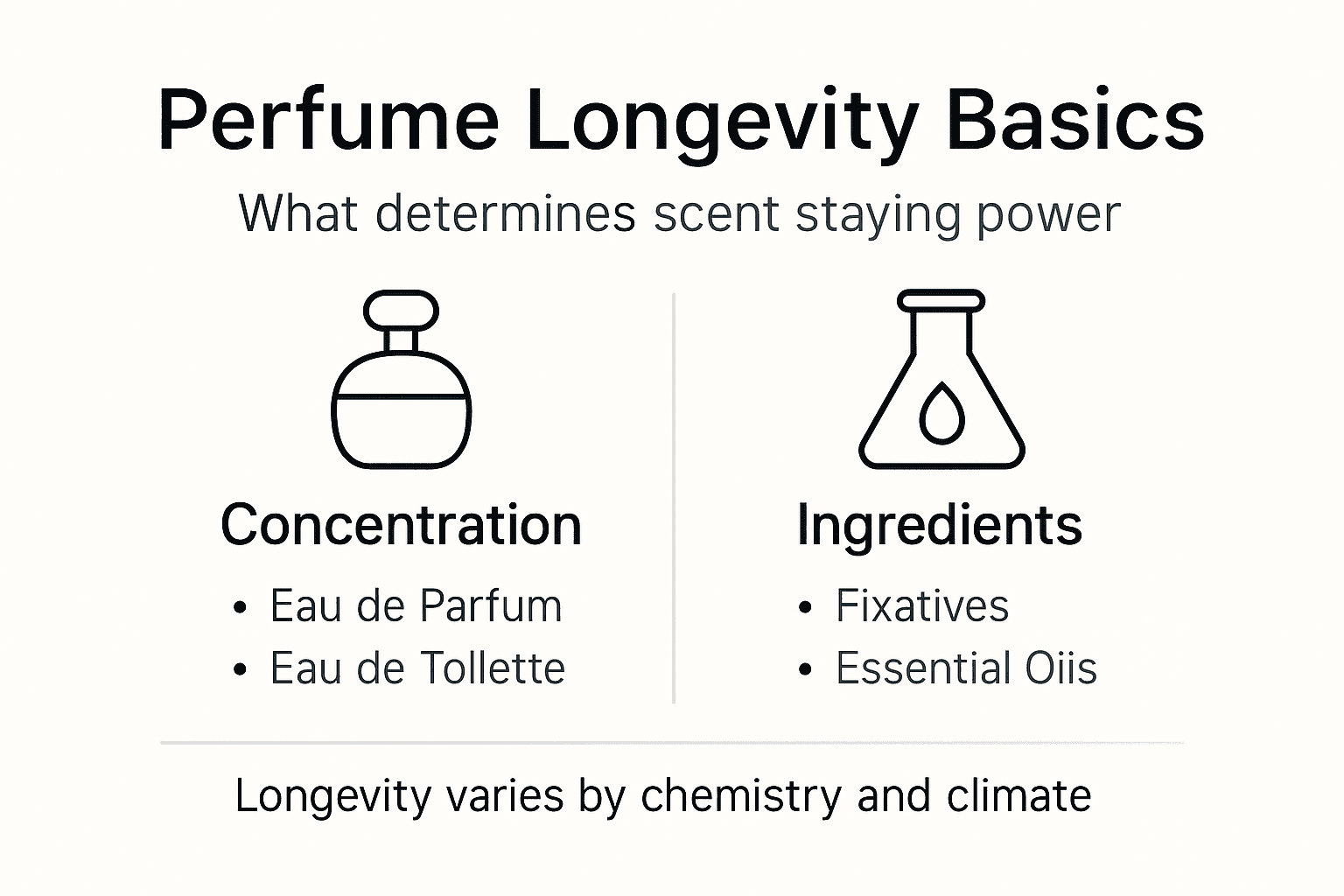 Perfume Longevity Basics

What determines scent staying power

Concentration

• Eau de Parfum
• Eau de Tollette

Ingredients

• Fixatives
• Essential Oiis

Longevity varies by chemistry and climate