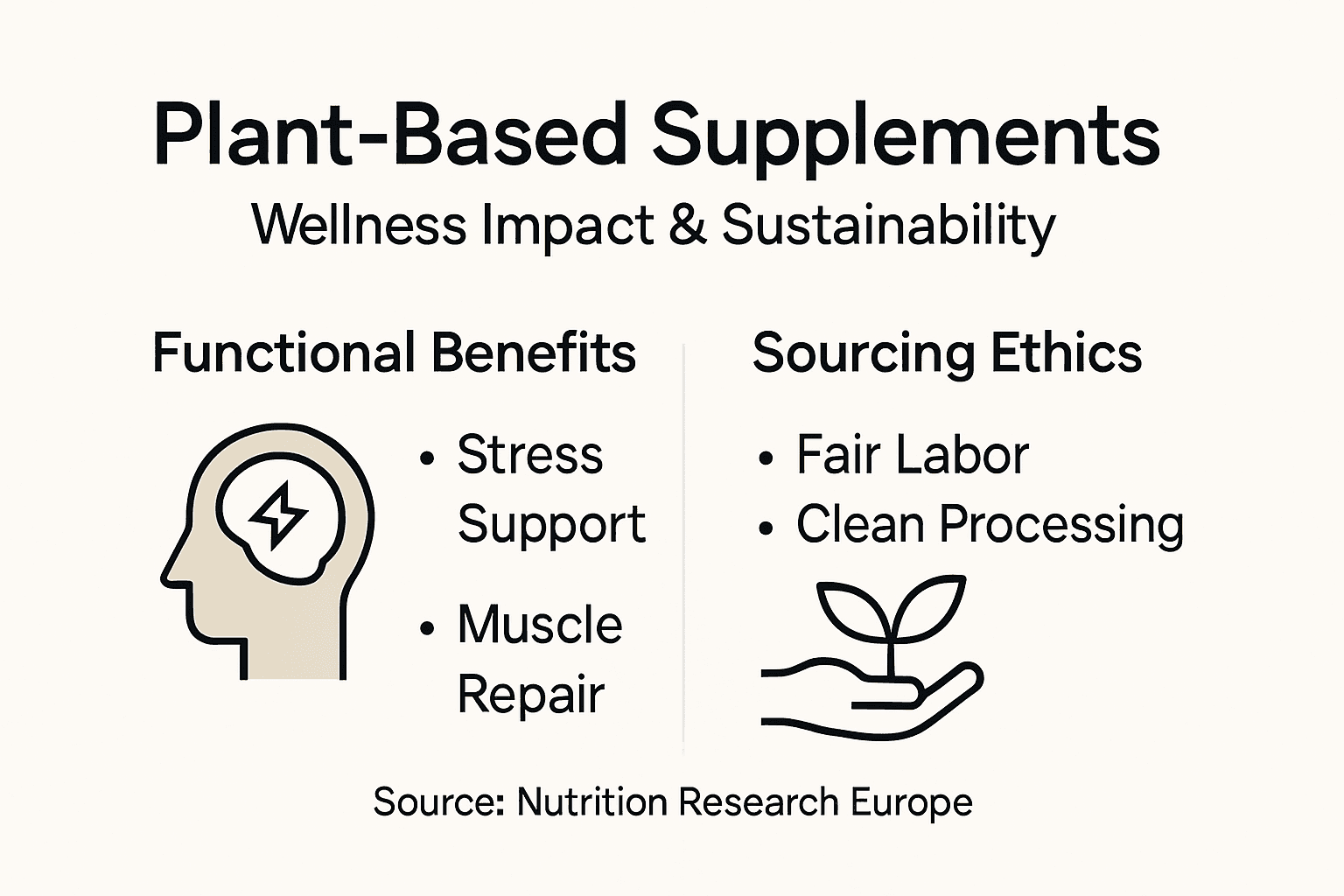 Plant-Based Supplements
Wellness Impact & Sustainability

Functional Benefits

• Stress Support

• Muscle Repair

Sourcing Ethics

• Fair Labor
• Clean Processing

Source: Nutrition Research Europe