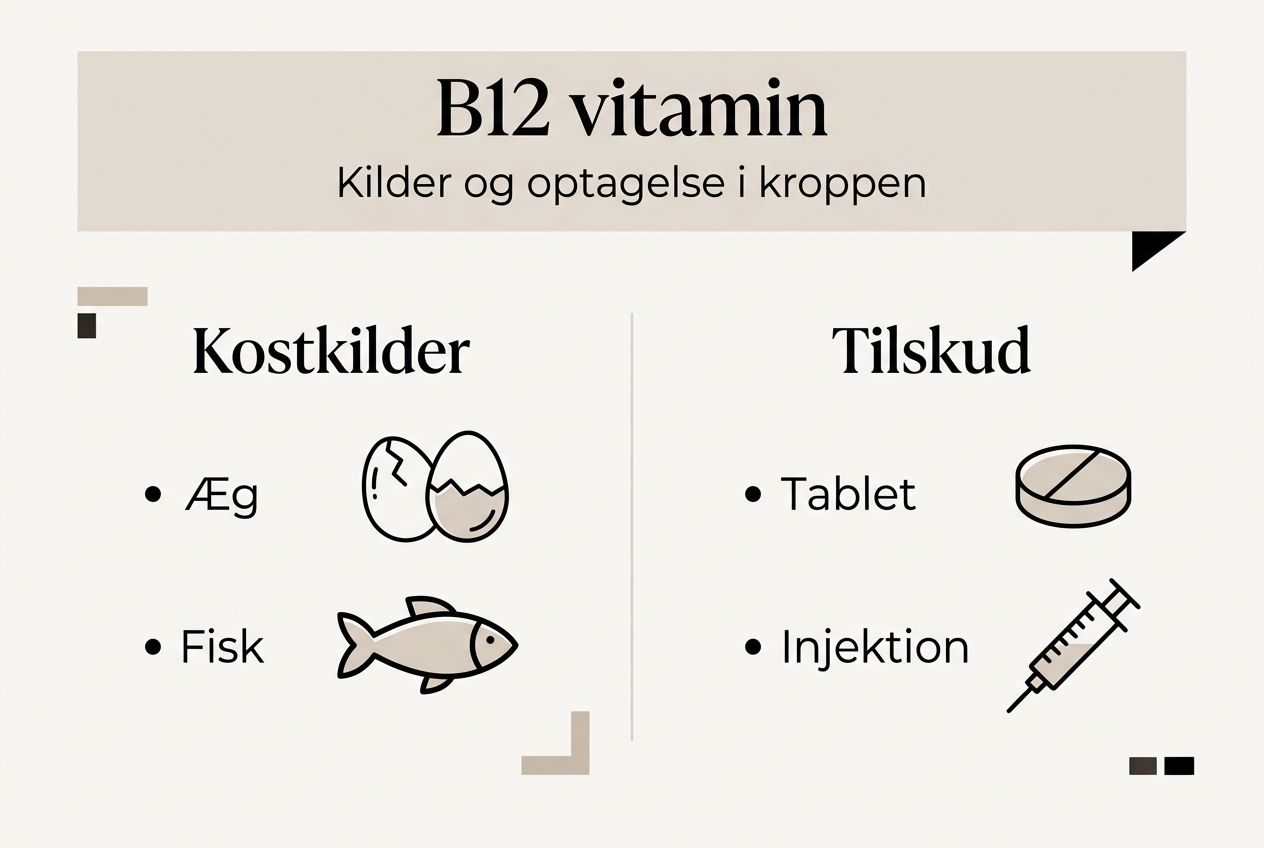 B12 vitamin
Kilder og optagelse i kroppen

Kostkilder

• Æg

• Fisk

Tilskud

• Tablet

• Injektion