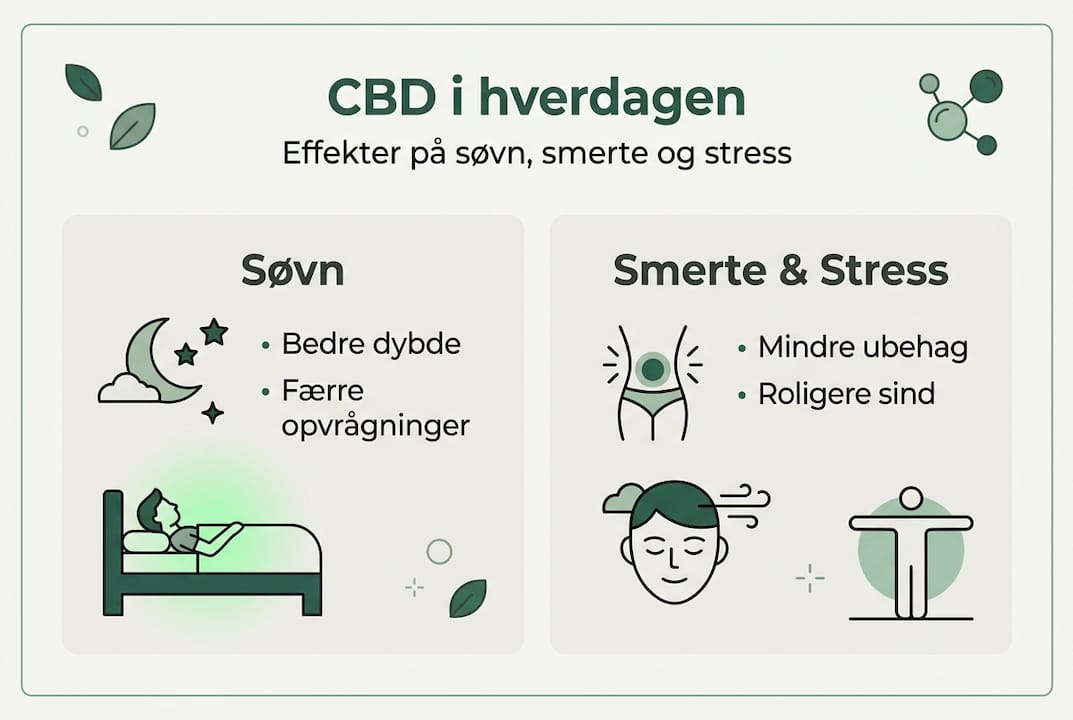 CBD i hverdagen

Effekter på søvn, smerte og stress

Søvn

• Bedre dybde
• Færre opvrågninger

Smerte & Stress

• Mindre ubehag
• Roligere sind