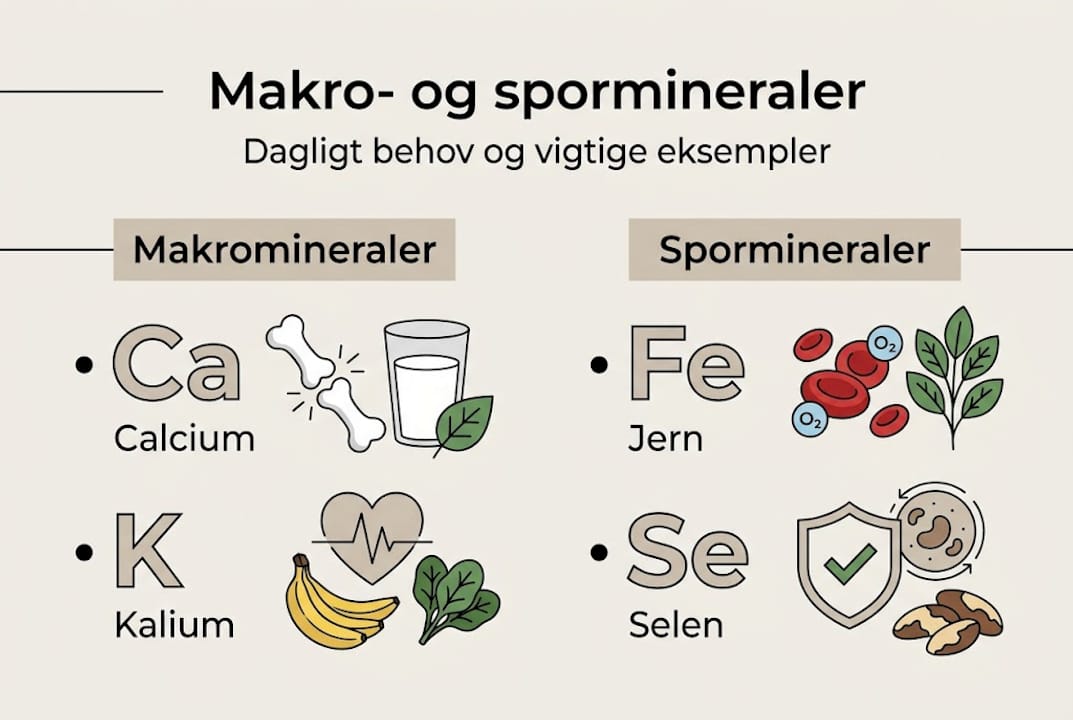 Makro- og spormineraler

Dagligt behov og vigtige eksempler

Makromineraler

• Ca
Calcium

• K
Kalium

Spormineraler

• Fe
Jern

$O_2$

$O_2$

• Se
Selen