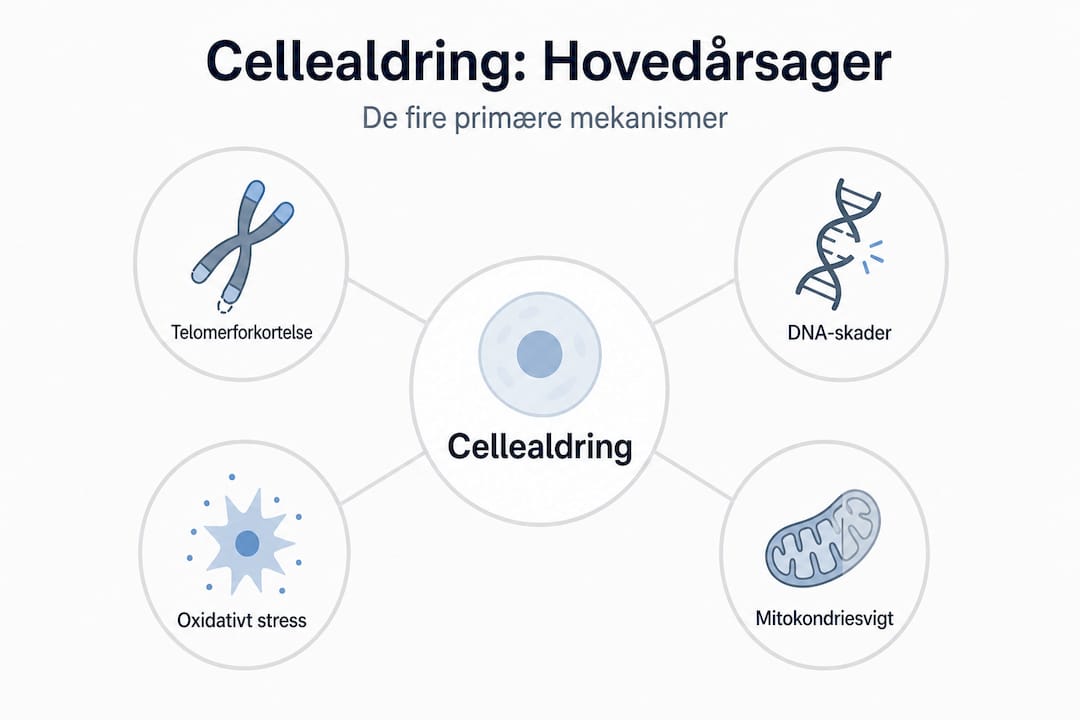 Cellealdring: Hovedårsager

De fire primære mekanismer

Telomerforkortelse

DNA-skader

Cellealdring

Oxidativt stress

Mitokondriesvigt