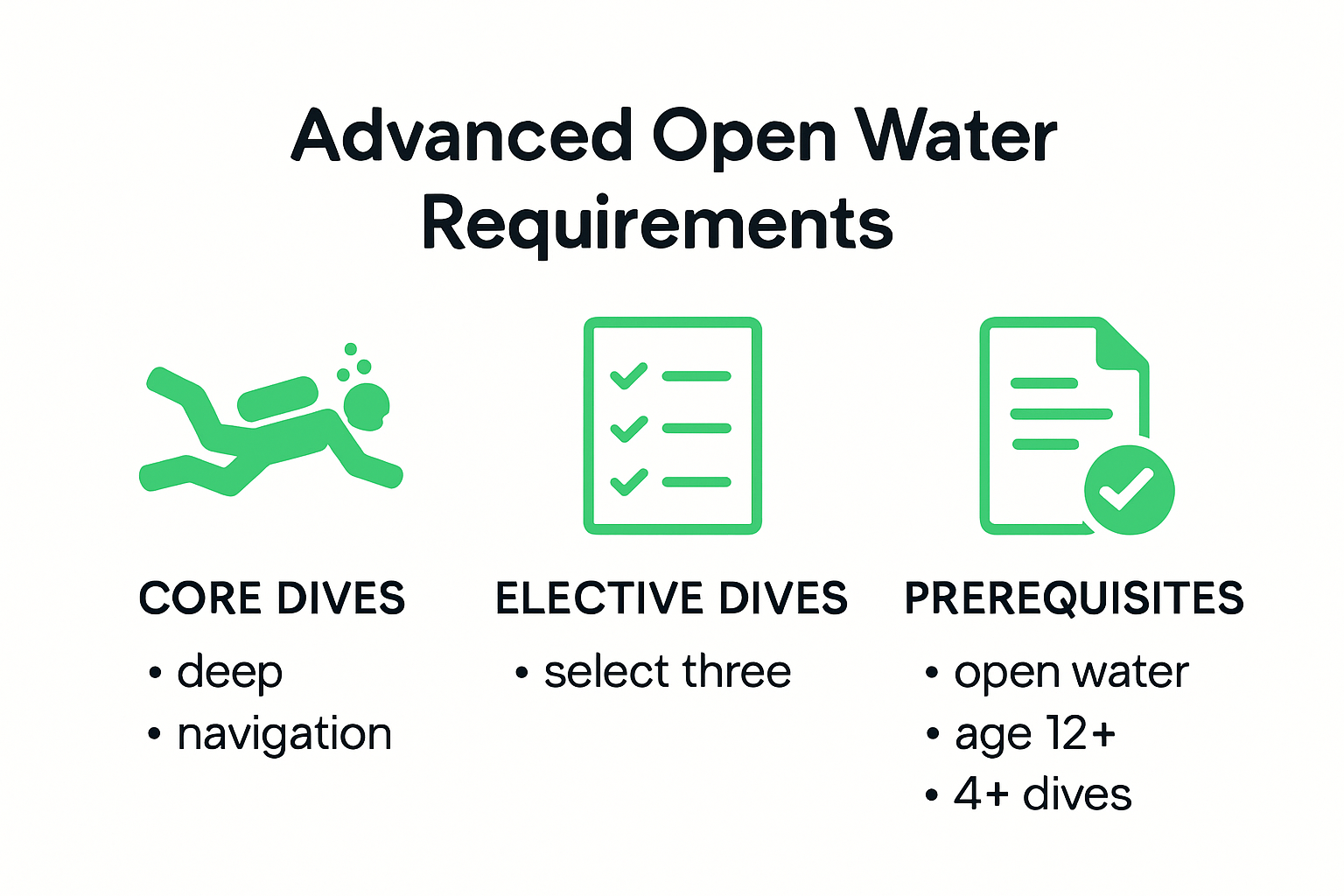 Advanced Open Water Requirements

CORE DIVES
• deep
• navigation

ELECTIVE DIVES
• select three

PREREQUISITES
• open water
• age 12+
• 4+ dives