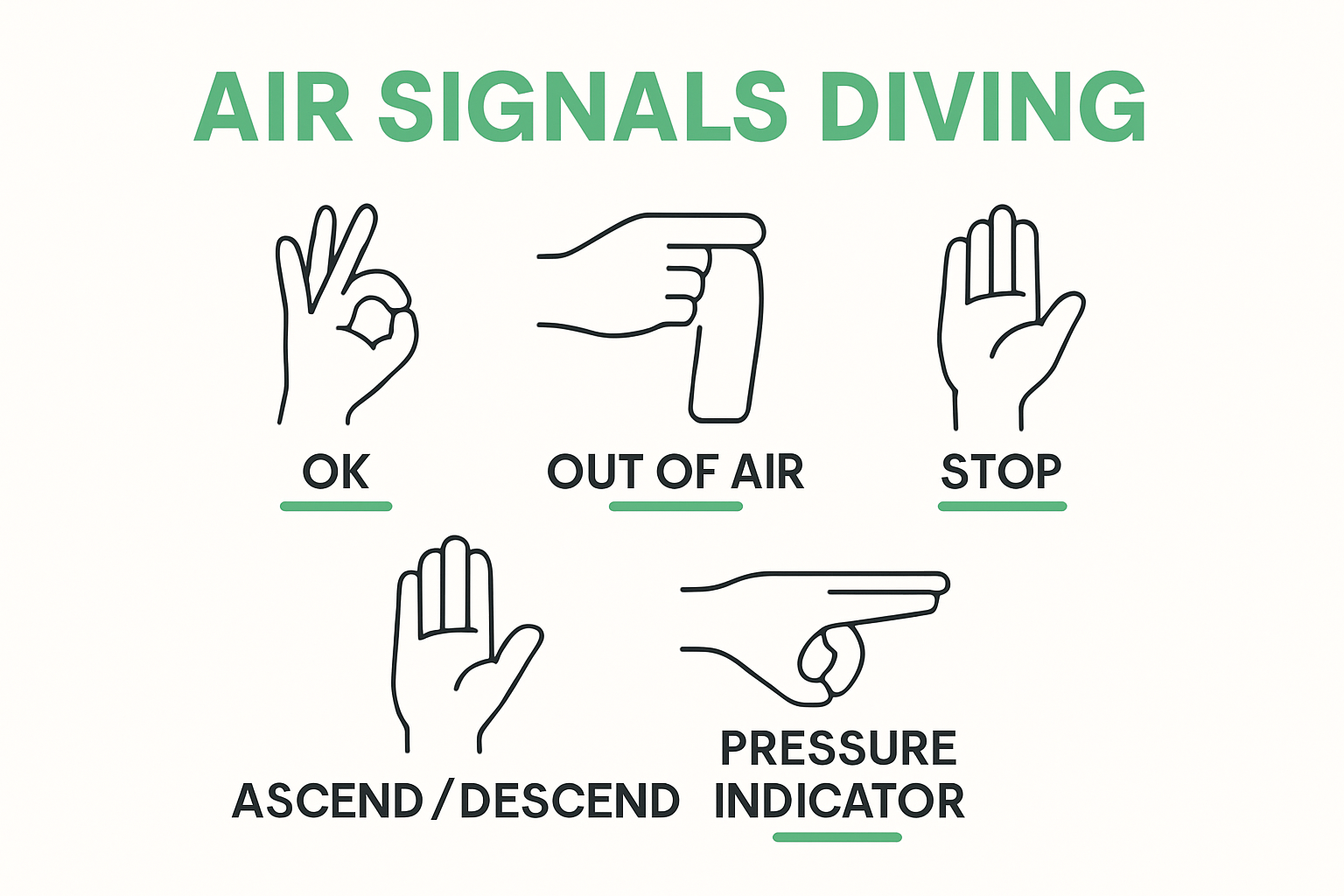 AIR SIGNALS DIVING

OK

OUT OF AIR

STOP

ASCEND / DESCEND

PRESSURE INDICATOR