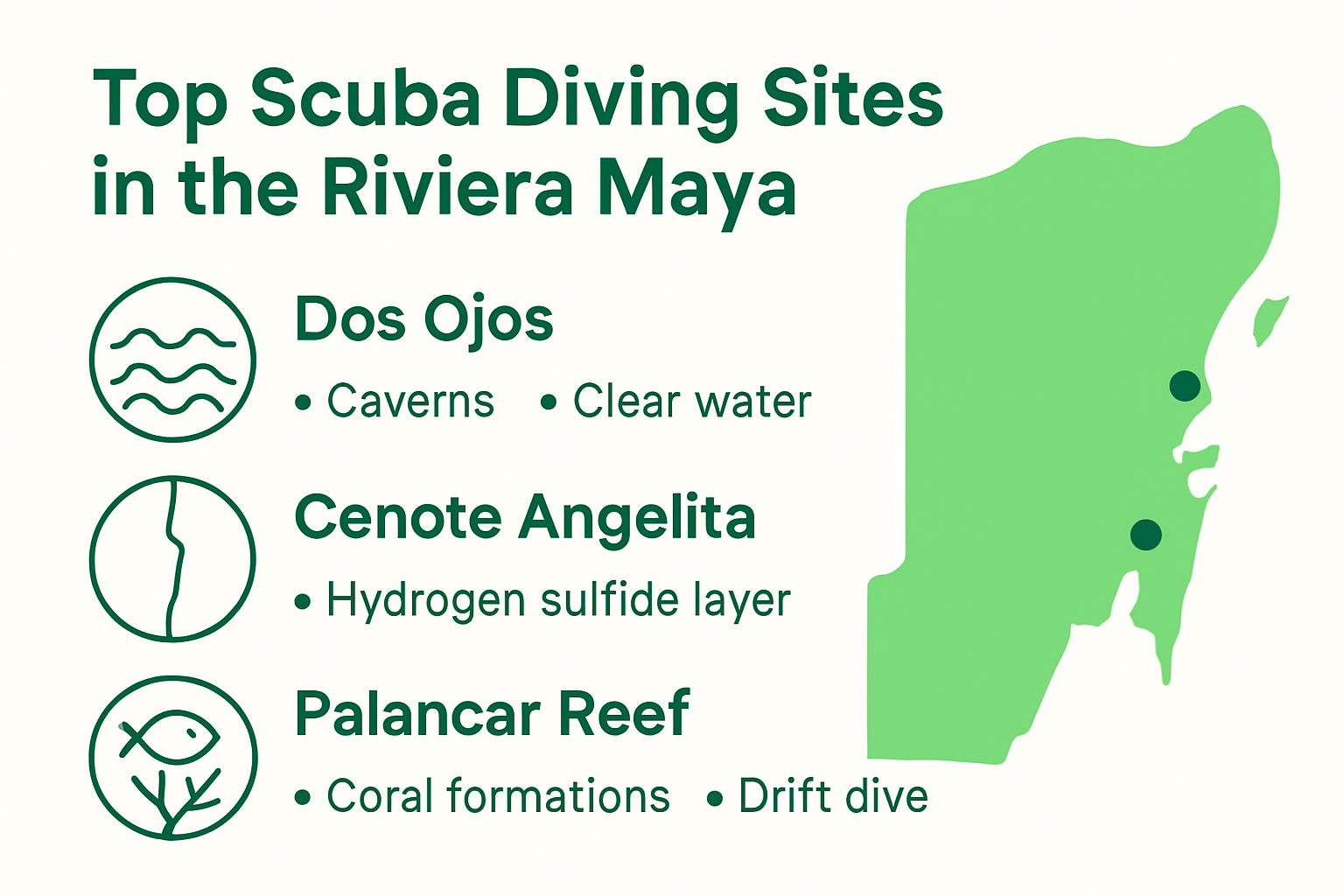 Top Scuba Diving Sites in the Riviera Maya

Dos Ojos

• Caverns • Clear water

Cenote Angelita

• Hydrogen sulfide layer

Palancar Reef

• Coral formations • Drift dive