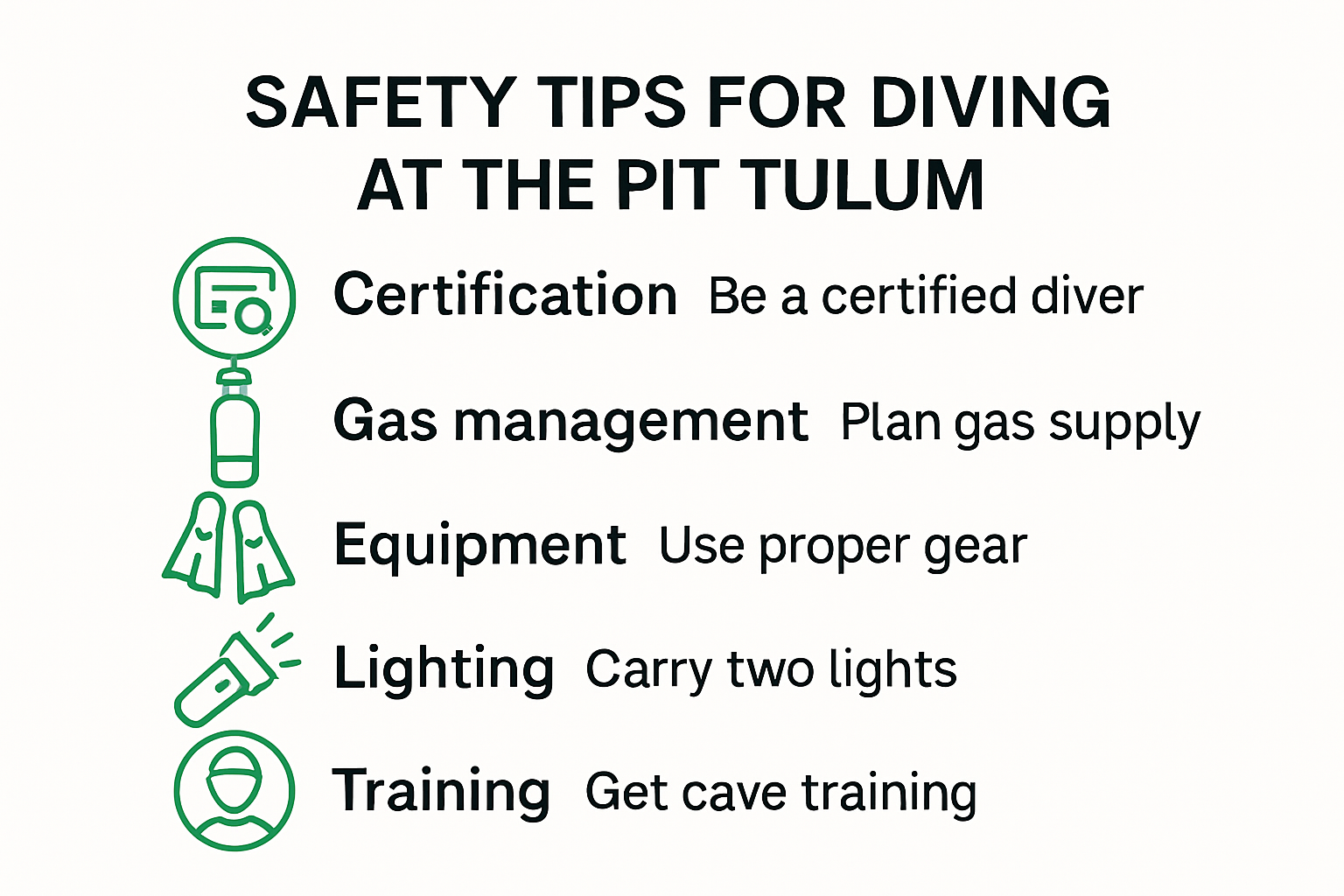 SAFETY TIPS FOR DIVING AT THE PIT TULUM

Certification Be a certified diver

Gas management Plan gas supply

Equipment Use proper gear

Lighting Carry two lights

Training Get cave training