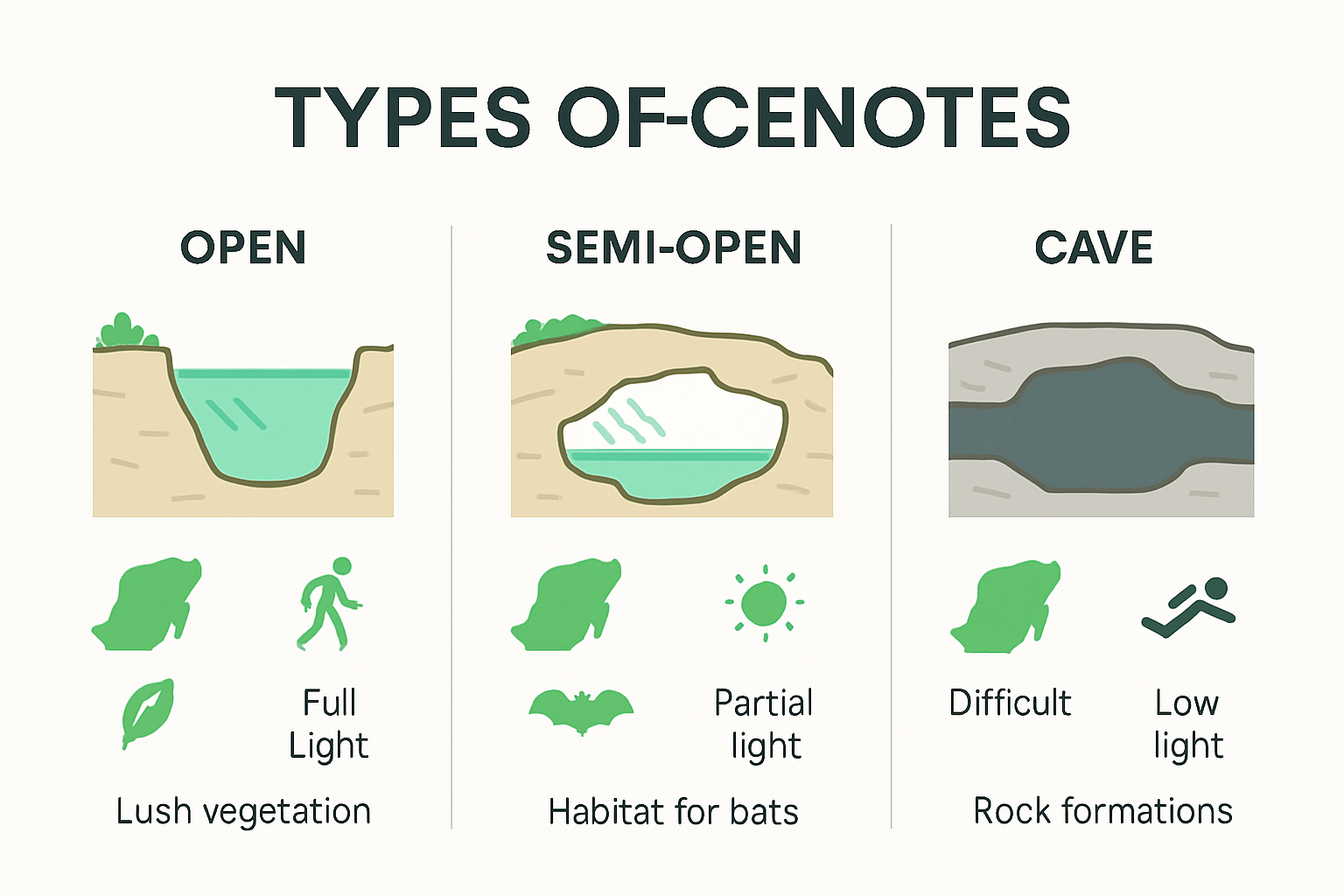 TYPES OF-CENOTES

OPEN

Full Light

Lush vegetation

SEMI-OPEN

Partial light

Habitat for bats

CAVE

Difficult

Low light

Rock formations