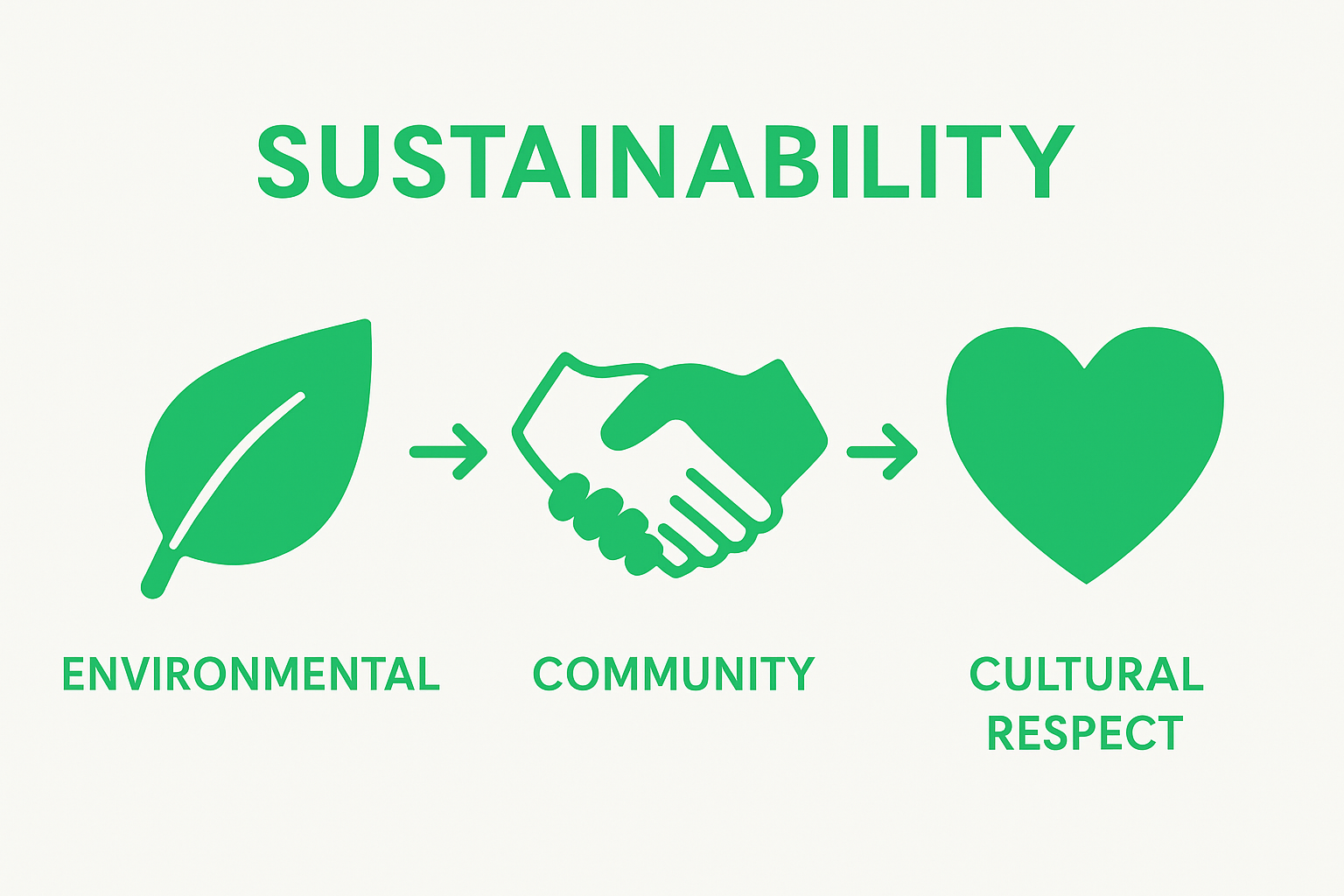 SUSTAINABILITY

ENVIRONMENTAL

COMMUNITY

CULTURAL RESPECT