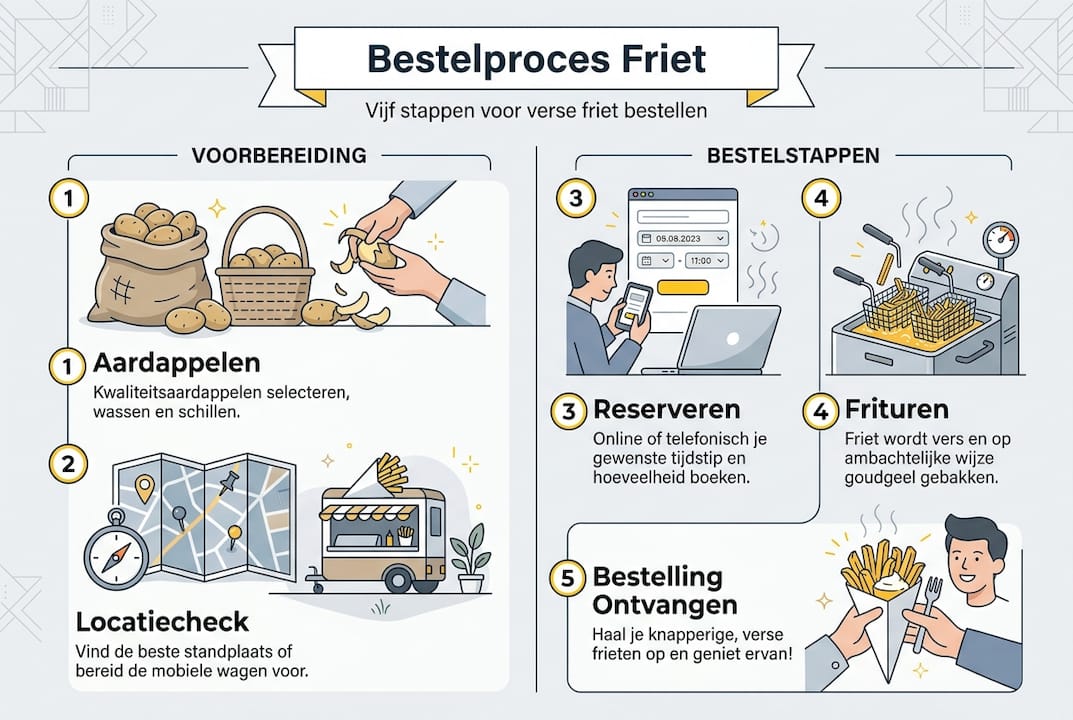 Bestelproces Friet

Vijf stappen voor verse friet bestellen

VOORBEREIDING

1

1 Aardappelen
Kwaliteitsaardappelen selecteren, wassen en schillen.

2

Locatiecheck
Vind de beste standplaats of bereid de mobiele wagen voor.

BESTELSTAPPEN

3

05.08.2023
11:00

3 Reserveren
Online of telefonisch je gewenste tijdstip en hoeveelheid boeken.

4

4 Frituren
Friet wordt vers en op ambachtelijke wijze goudgeel gebakken.

5 Bestelling Ontvangen
Haal je knapperige, verse frieten op en geniet ervan!