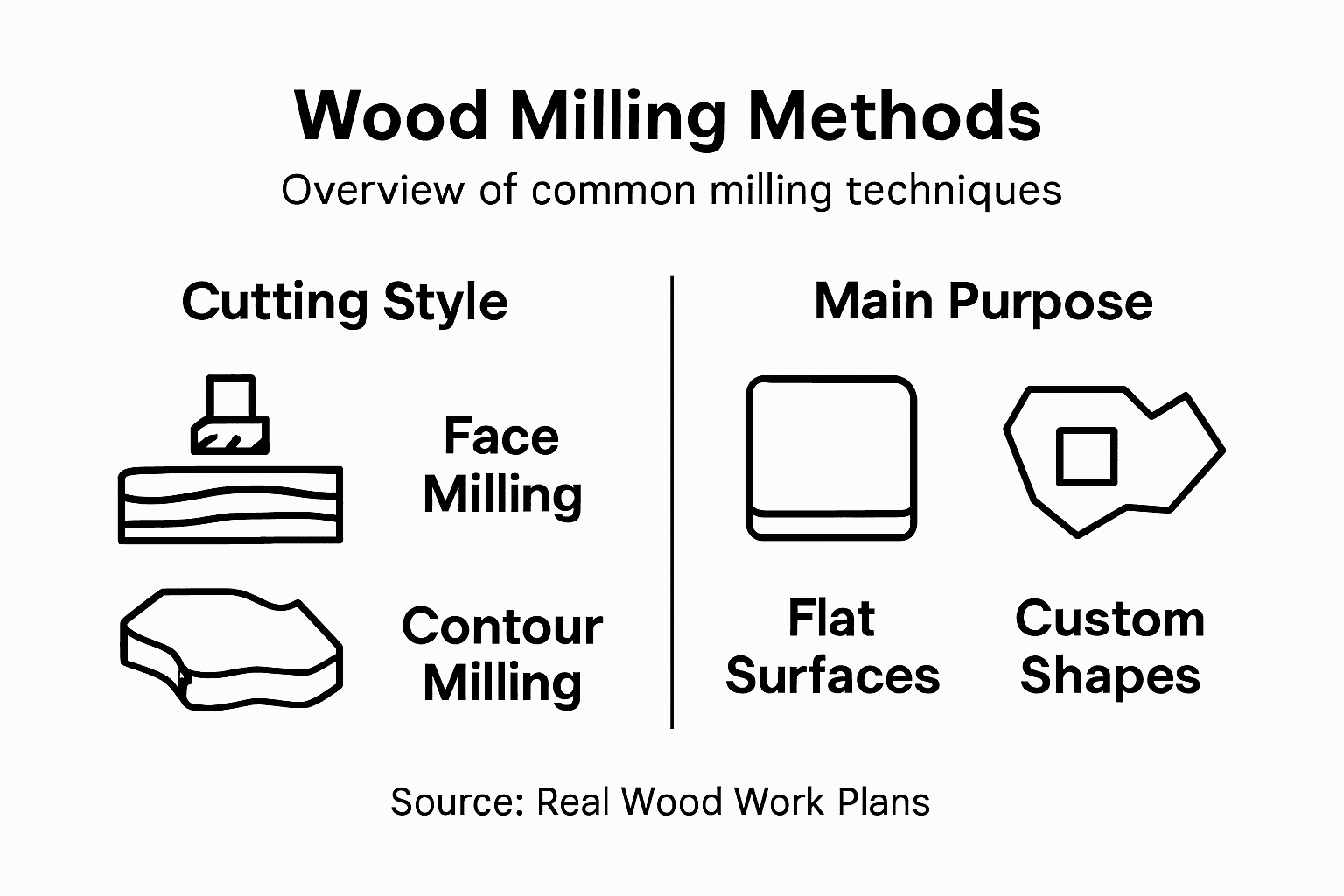 Wood Milling Methods

Overview of common milling techniques

Cutting Style

Face Milling

Contour Milling

Main Purpose

Flat Surfaces

Custom Shapes

Source: Real Wood Work Plans