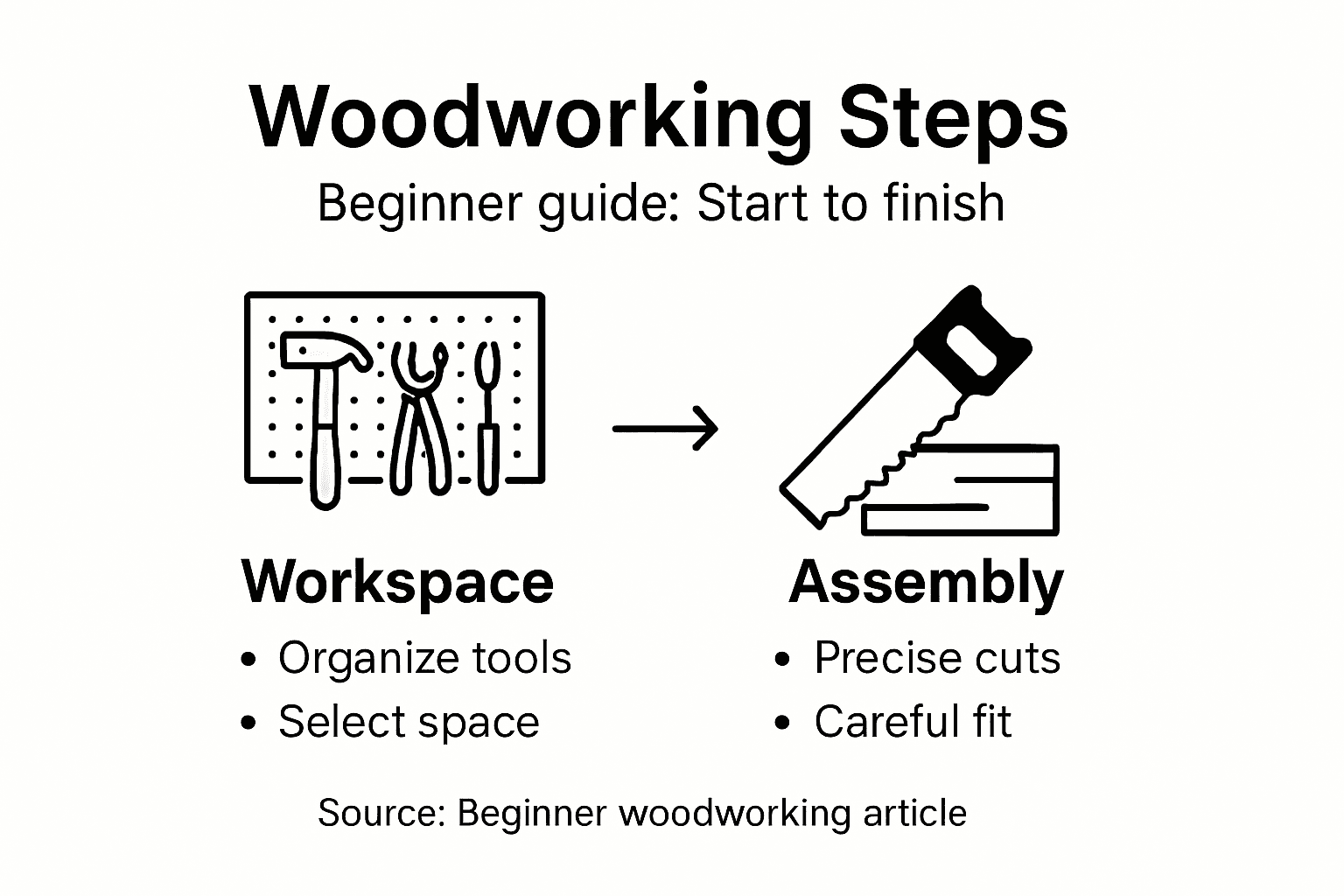 Woodworking Steps

Beginner guide: Start to finish

Workspace
• Organize tools
• Select space

Assembly
• Precise cuts
• Careful fit

Source: Beginner woodworking article