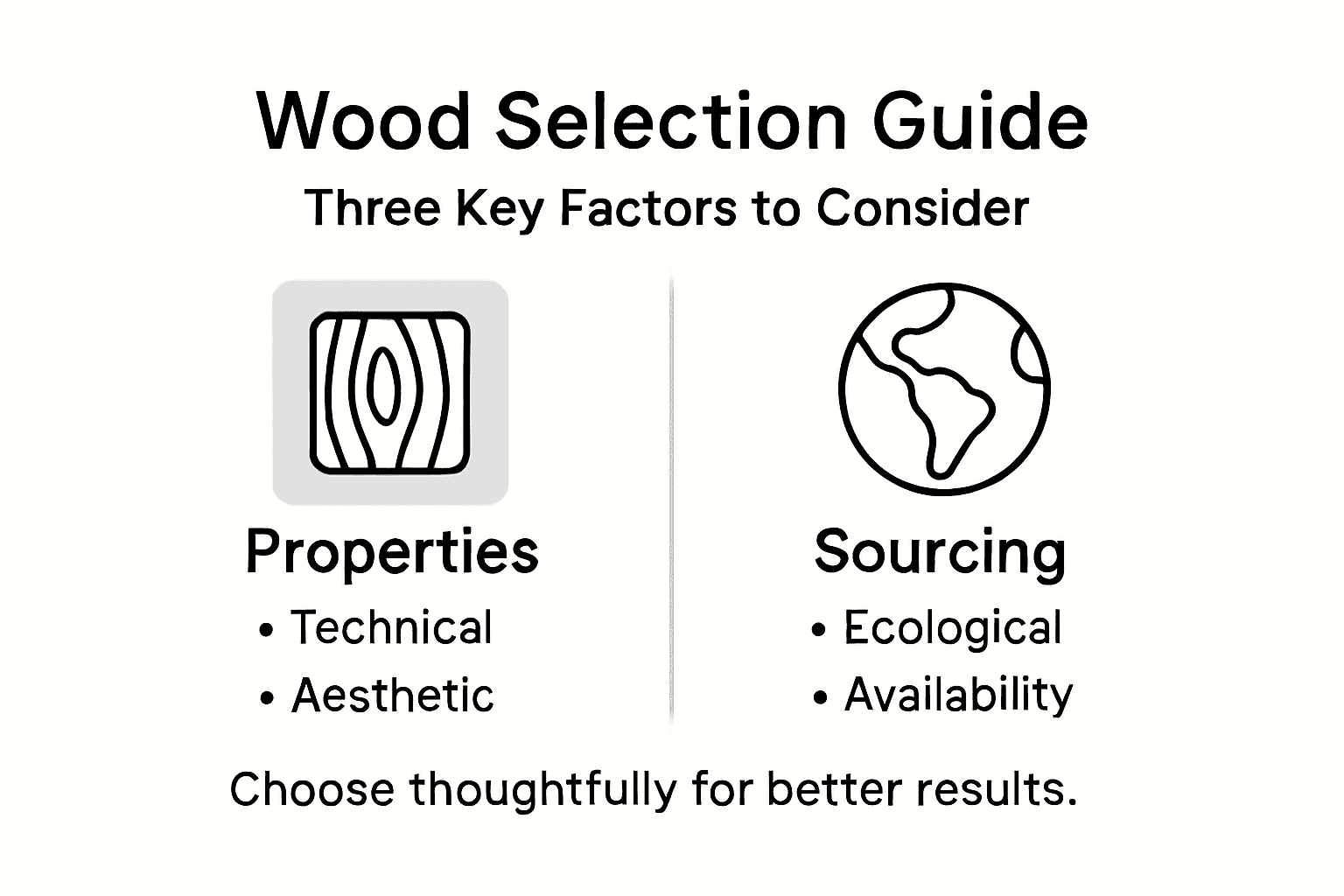 Wood Selection Guide

Three Key Factors to Consider

Properties
• Technical
• Aesthetic

Sourcing
• Ecological
• Availability

Choose thoughtfully for better results.