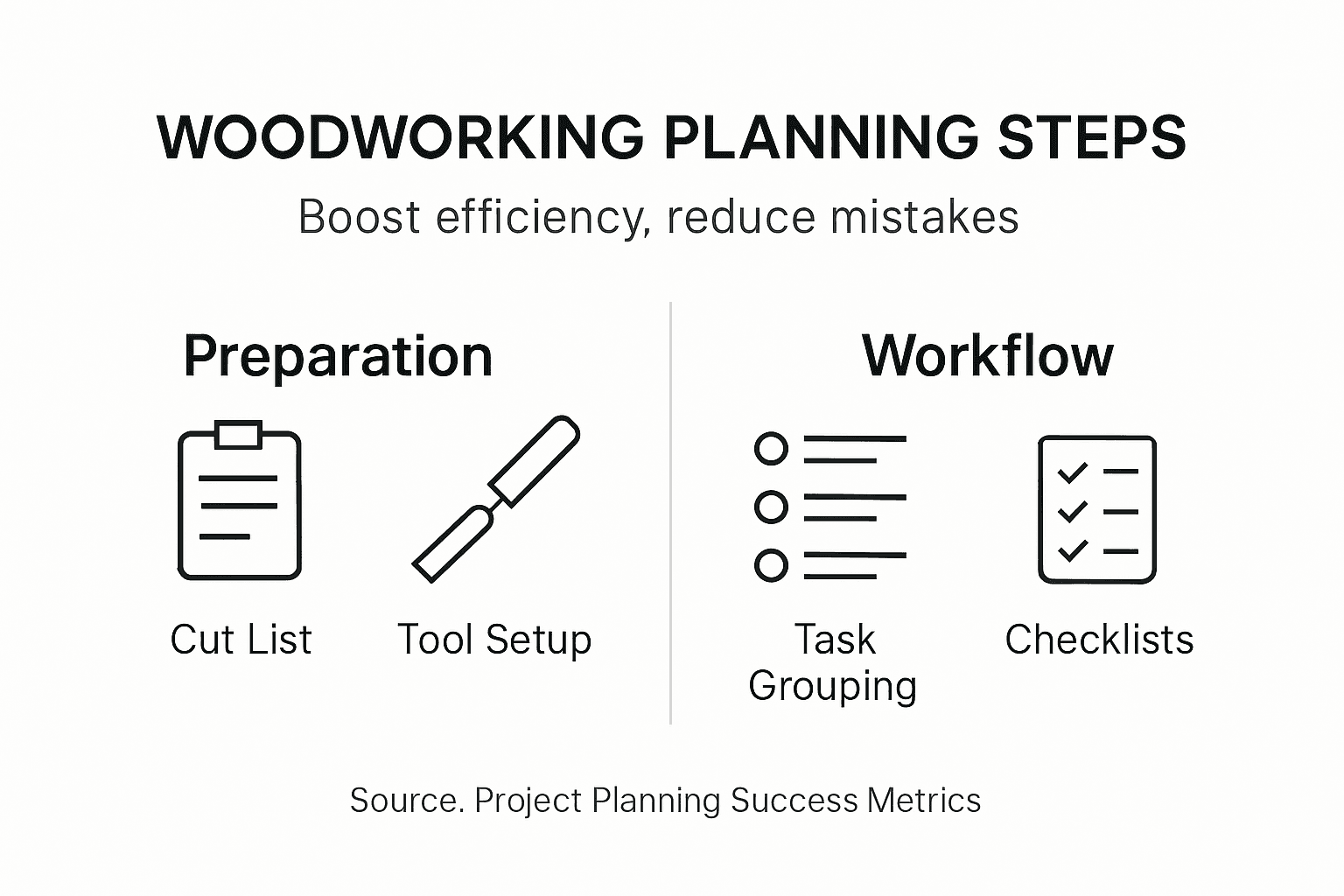 WOODWORKING PLANNING STEPS

Boost efficiency, reduce mistakes

Preparation

Cut List

Tool Setup

Workflow

Task Grouping

Checklists

Source. Project Planning Success Metrics