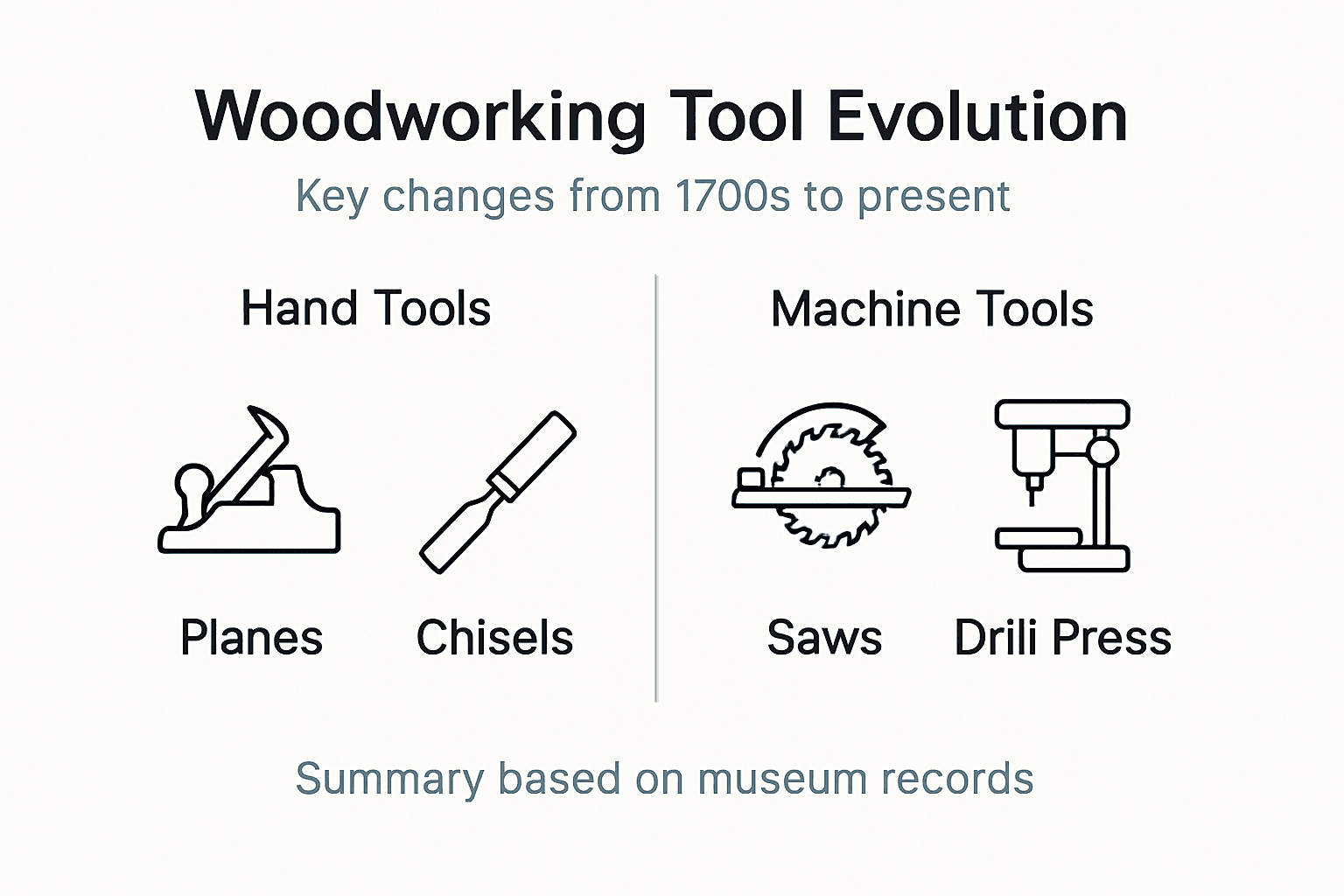 Woodworking Tool Evolution

Key changes from 1700s to present

Hand Tools

Planes

Chisels

Machine Tools

Saws

Drili Press

Summary based on museum records