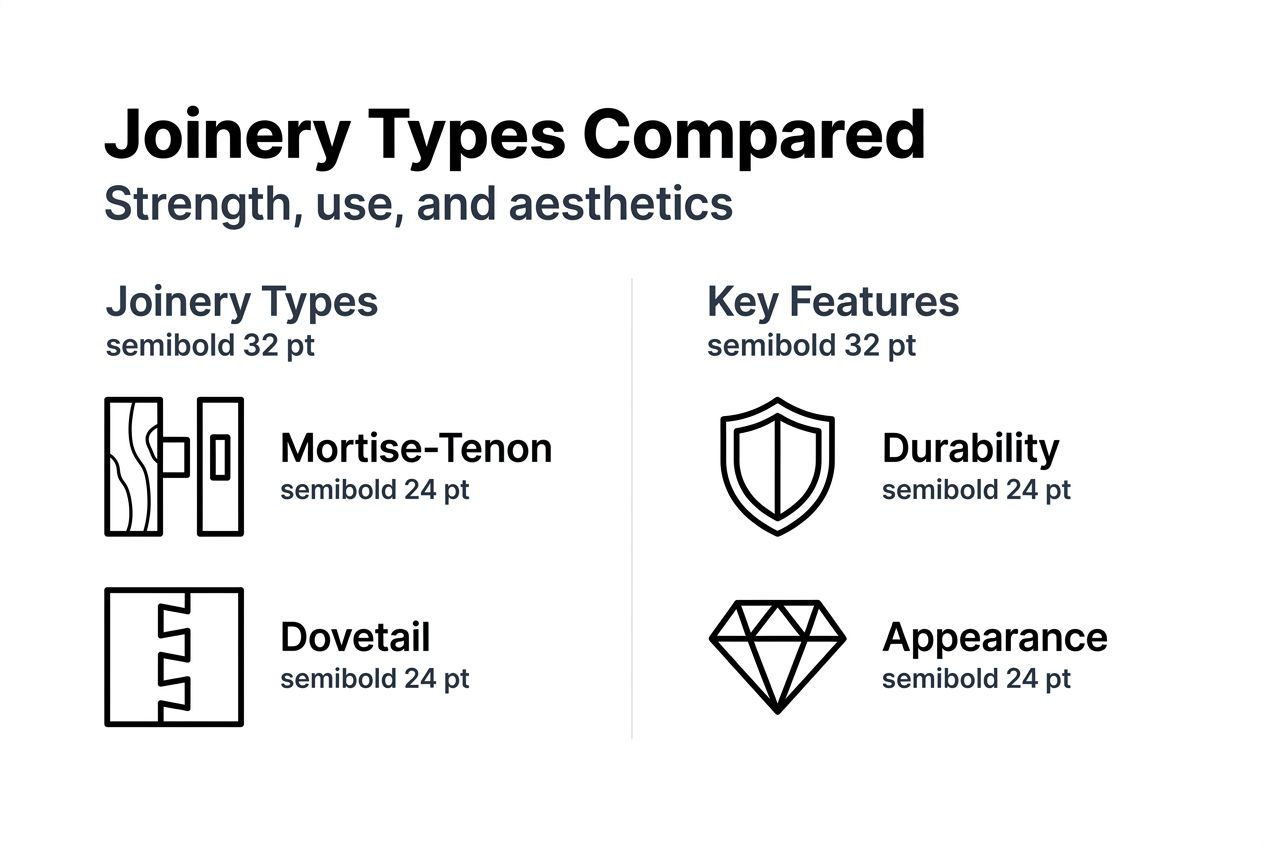 Joinery Types Compared
Strength, use, and aesthetics

Joinery Types
semibold 32 pt

Mortise-Tenon
semibold 24 pt

Dovetail
semibold 24 pt

Key Features
semibold 32 pt

Durability
semibold 24 pt

Appearance
semibold 24 pt