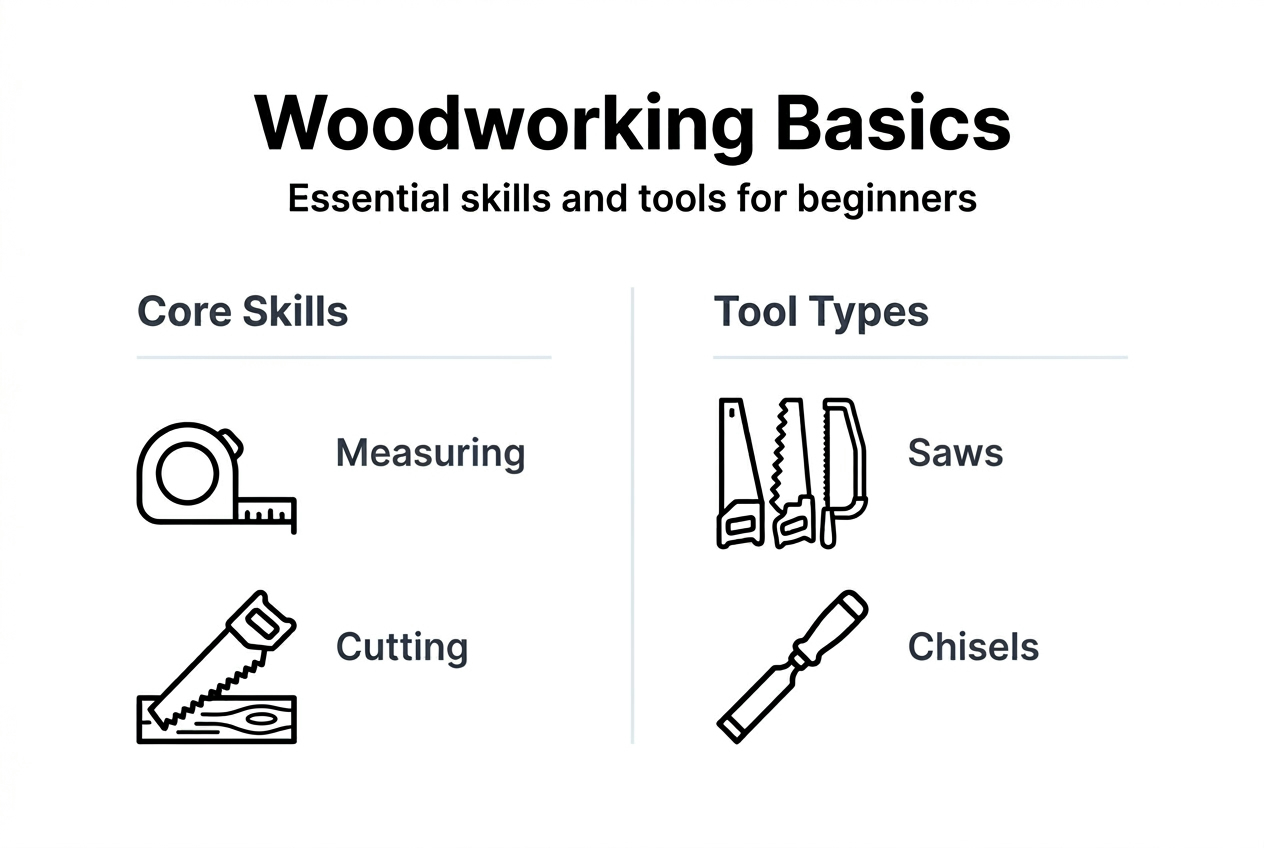 Woodworking Basics

Essential skills and tools for beginners

Core Skills

Measuring

Cutting

Tool Types

Saws

Chisels