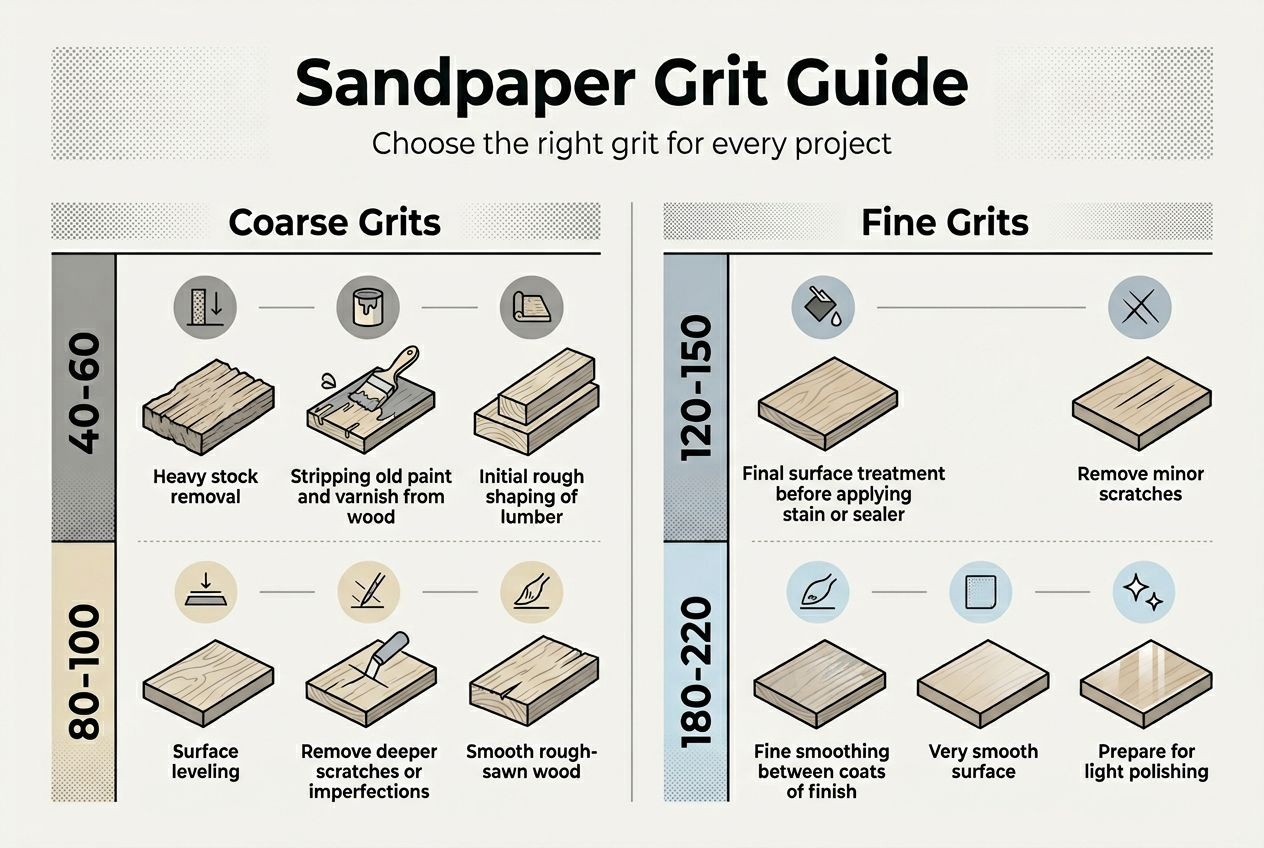 Sandpaper Grit Guide

Choose the right grit for every project

Coarse Grits

40-60

Heavy stock removal

Stripping old paint and varnish from wood

Initial rough shaping of lumber

80-100

Surface leveling

Remove deeper scratches or imperfections

Smooth rough-sawn wood

Fine Grits

120-150

Final surface treatment before applying stain or sealer

Remove minor scratches

180-220

Fine smoothing between coats of finish

Very smooth surface

Prepare for light polishing