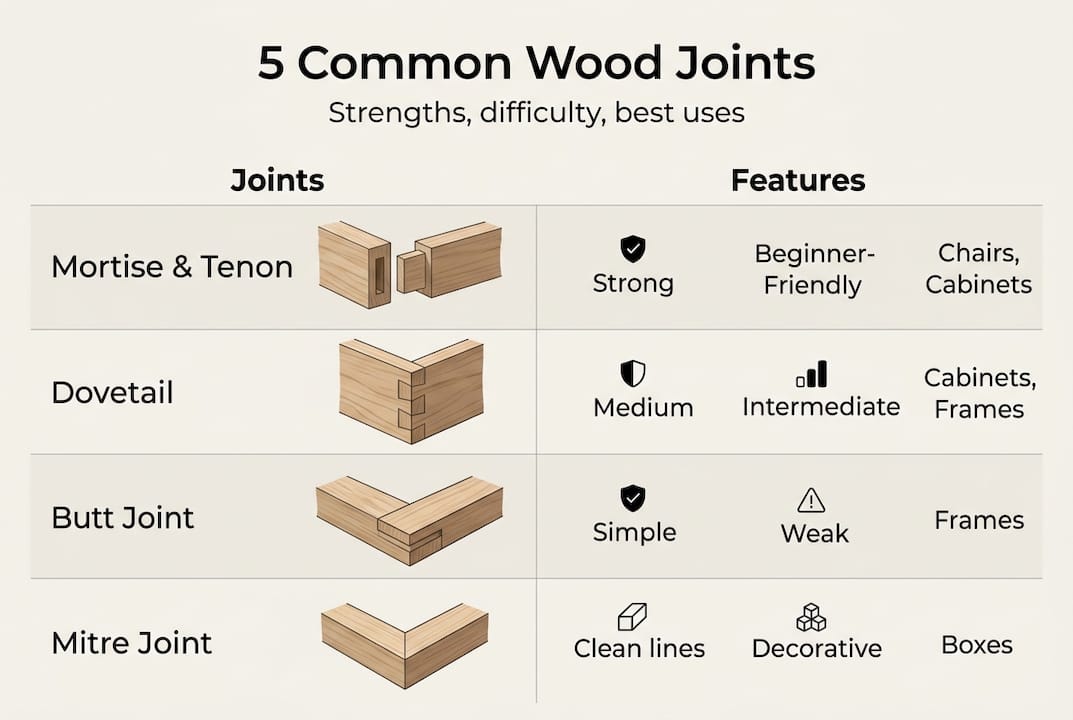 5 Common Wood Joints

Strengths, difficulty, best uses

| Joints | Features | | |
|---|---|---|---|
| Mortise & Tenon | Strong | Beginner-Friendly | Chairs, Cabinets |
| Dovetail | Medium | Intermediate | Cabinets, Frames |
| Butt Joint | Simple | Weak | Frames |
| Mitre Joint | Clean lines | Decorative | Boxes |