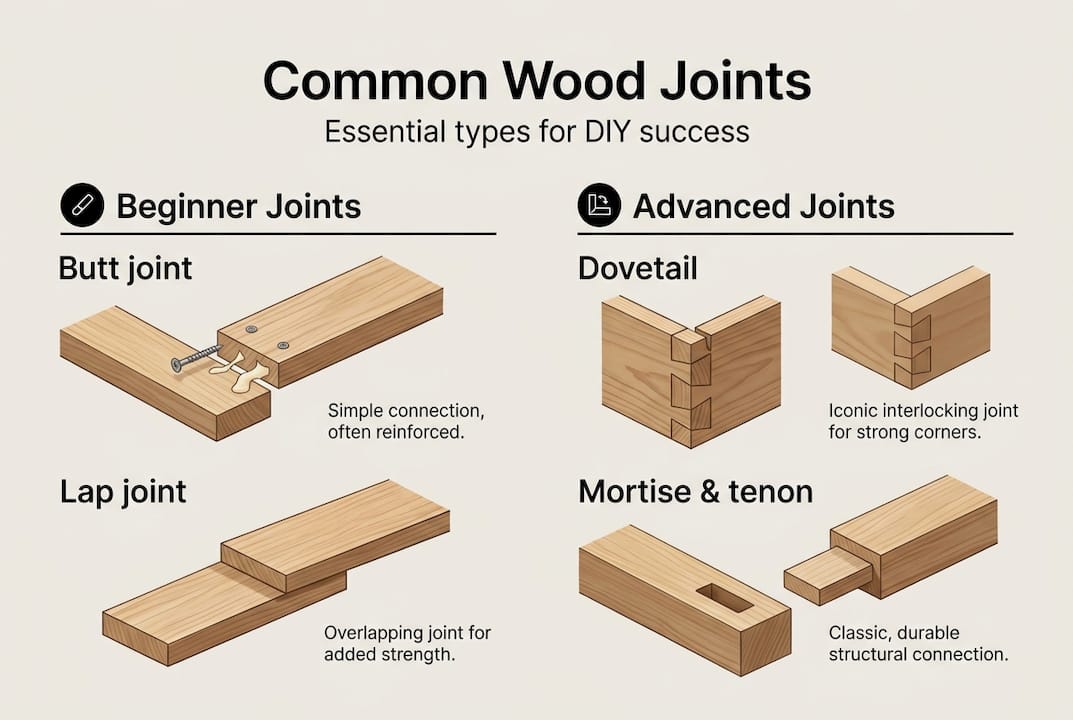 Common Wood Joints

Essential types for DIY success

Beginner Joints

Butt joint

Simple connection, often reinforced.

Lap joint

Overlapping joint for added strength.

Advanced Joints

Dovetail

Iconic interlocking joint for strong corners.

Mortise & tenon

Classic, durable structural connection.