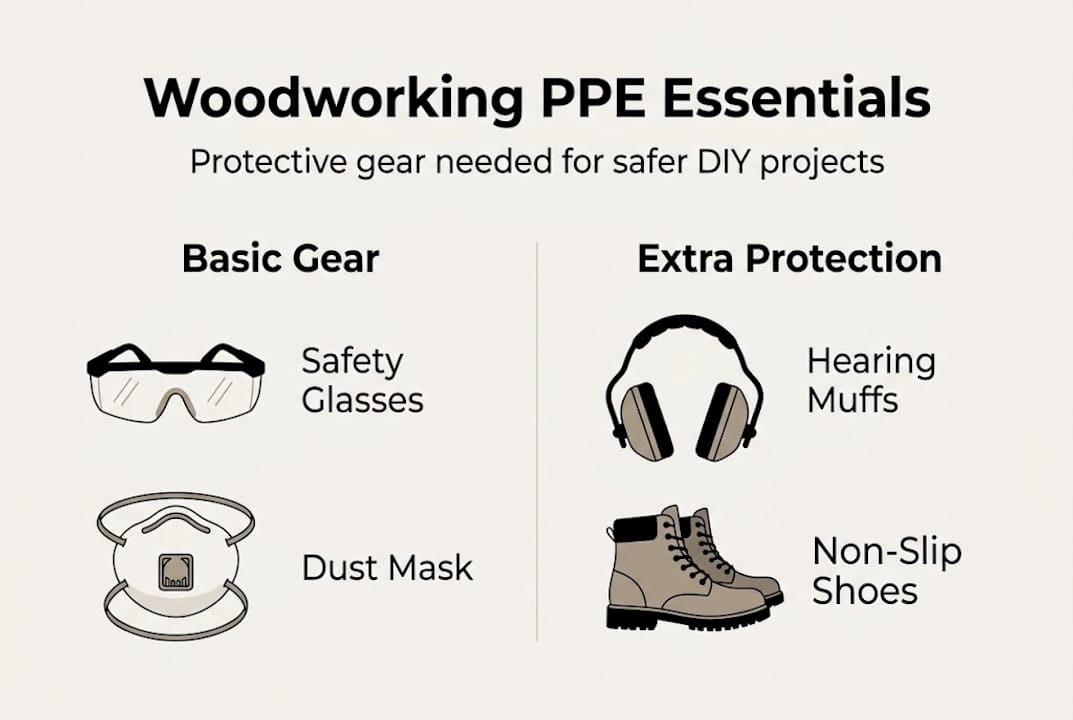 Woodworking PPE Essentials

Protective gear needed for safer DIY projects

Basic Gear

Safety Glasses

Dust Mask

Extra Protection

Hearing Muffs

Non-Slip Shoes