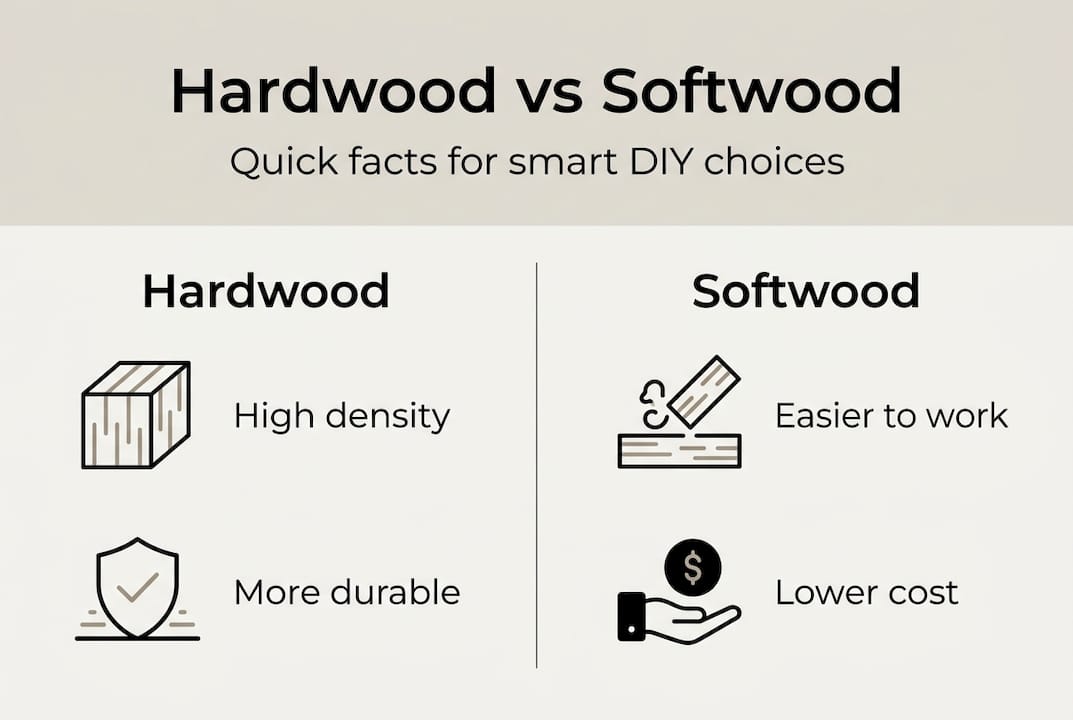 Hardwood vs Softwood

Quick facts for smart DIY choices

Hardwood

High density

More durable

Softwood

Easier to work

$

Lower cost