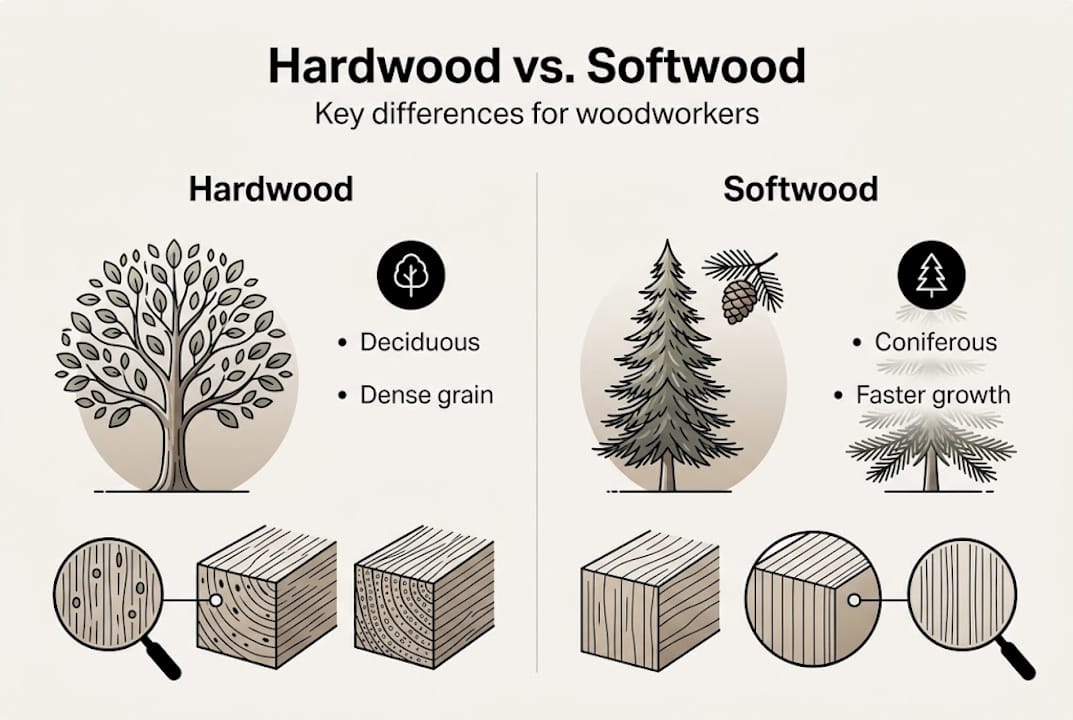 Hardwood vs. Softwood

Key differences for woodworkers

Hardwood

• Deciduous

• Dense grain

Softwood

• Coniferous

• Faster growth