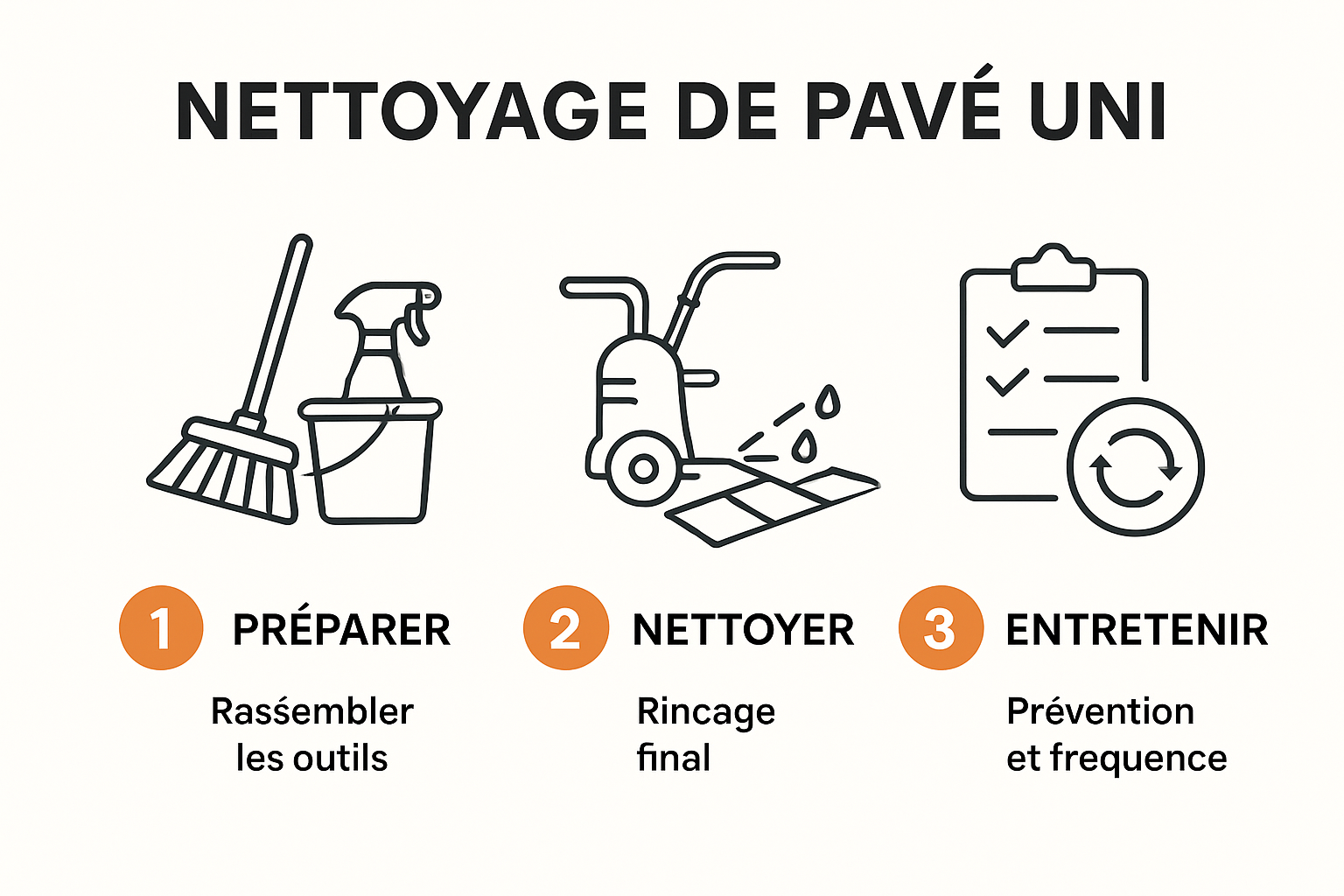 NETTOYAGE DE PAVÉ UNI

1 PRÉPARER

Rasśembler les outils

2 NETTOYER

Rincage final

3 ENTRETENIR

Prévention et frequence