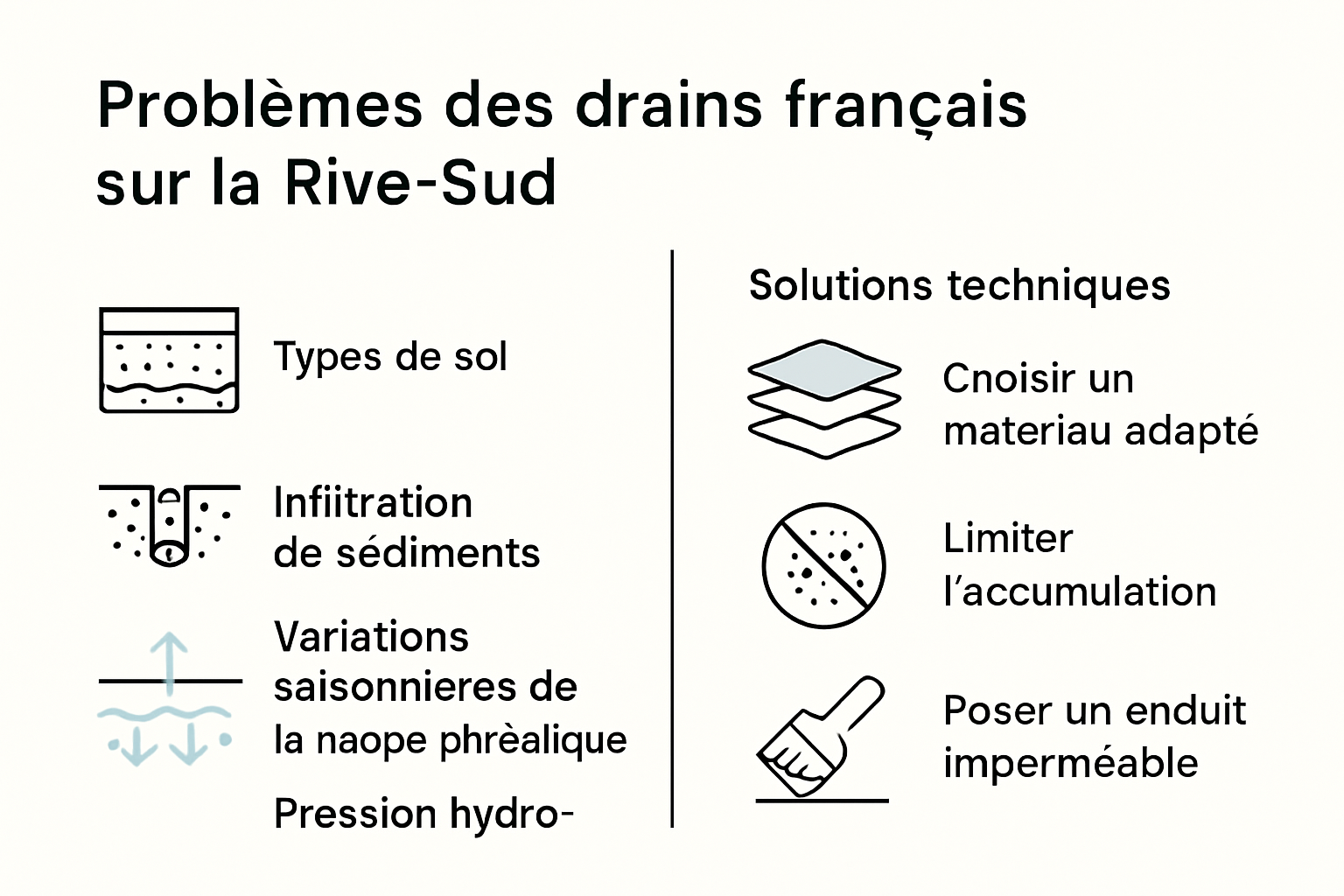 Problèmes des drains français sur la Rive-Sud

Types de sol

Infiitration de sédiments

Variations saisonnieres de la naope phrèalique

Pression hydro-

Solutions techniques

Cnoisir un materiau adapté

Limiter l'accumulation

Poser un enduit imperméable