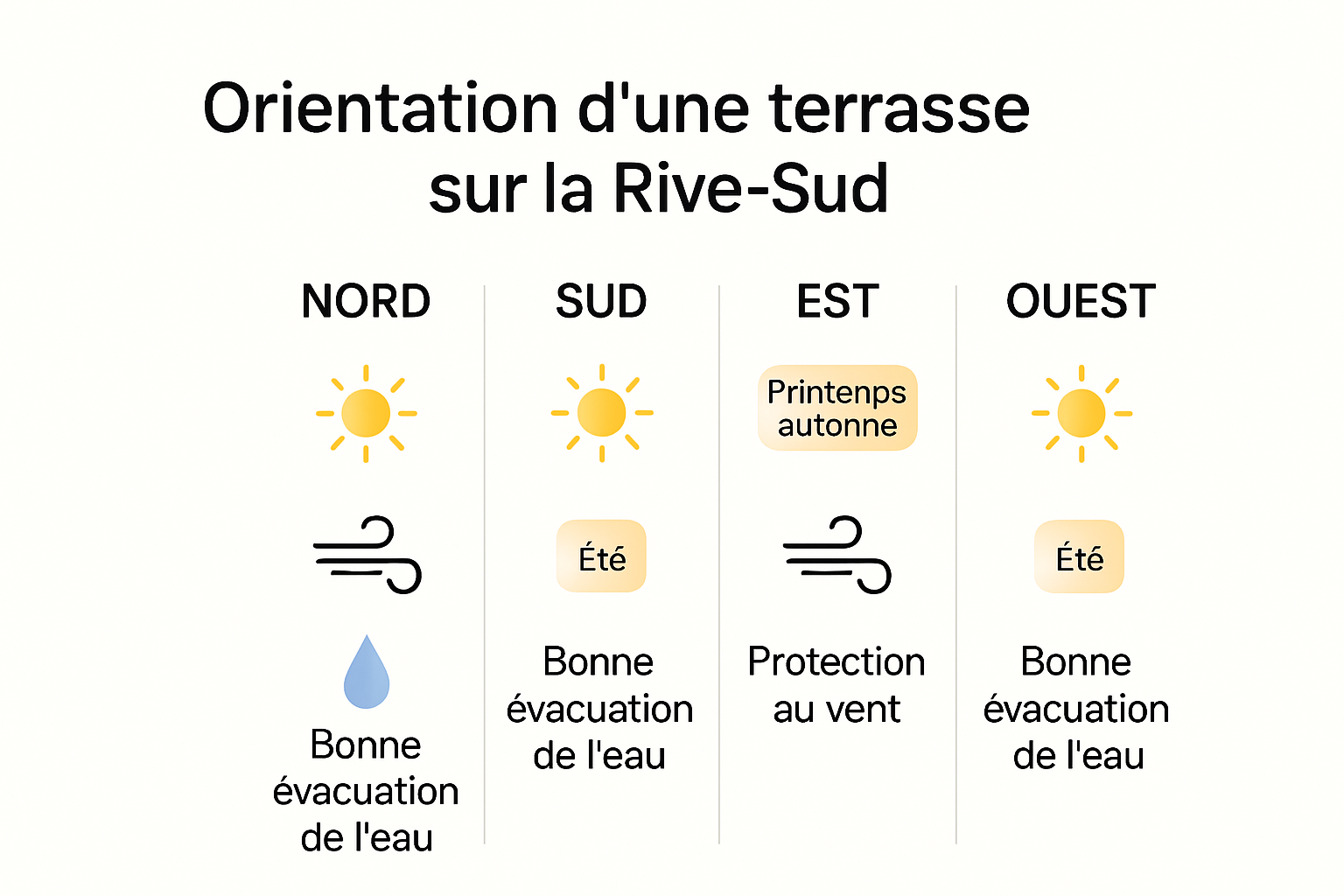 Orientation d'une terrasse sur la Rive-Sud

NORD

Bonne évacuation de l'eau

SUD

Été

Bonne évacuation de l'eau

EST

Printenps autonne

Protection au vent

OUEST

Été

Bonne évacuation de l'eau