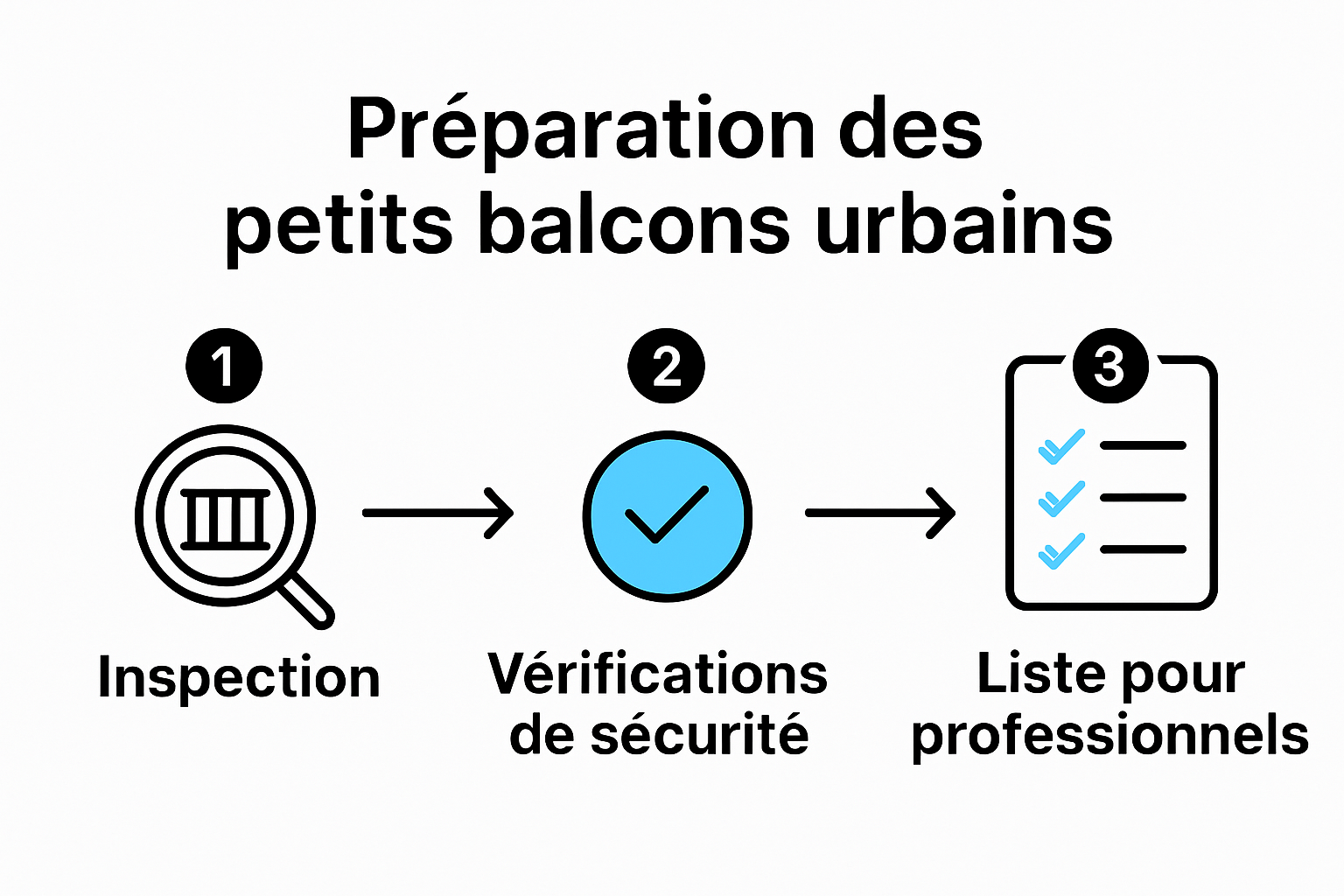 Préparation des petits balcons urbains

1
Inspection

2
Vérifications de sécurité

3
Liste pour professionnels