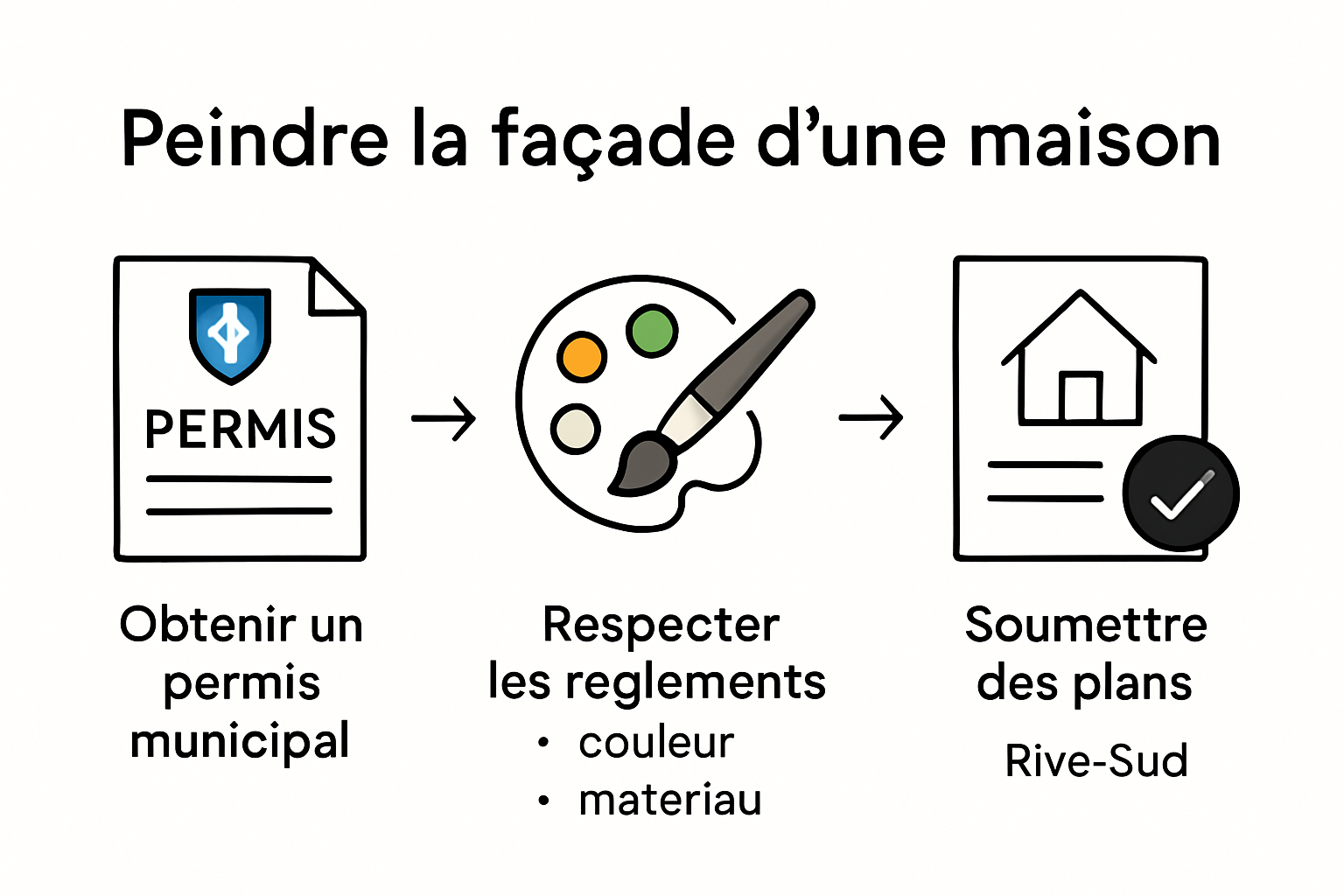 Peindre la façade d’une maison

PERMIS

Obtenir un permis municipal

Respecter les reglements
• couleur
• materiau

Soumettre des plans

Rive-Sud