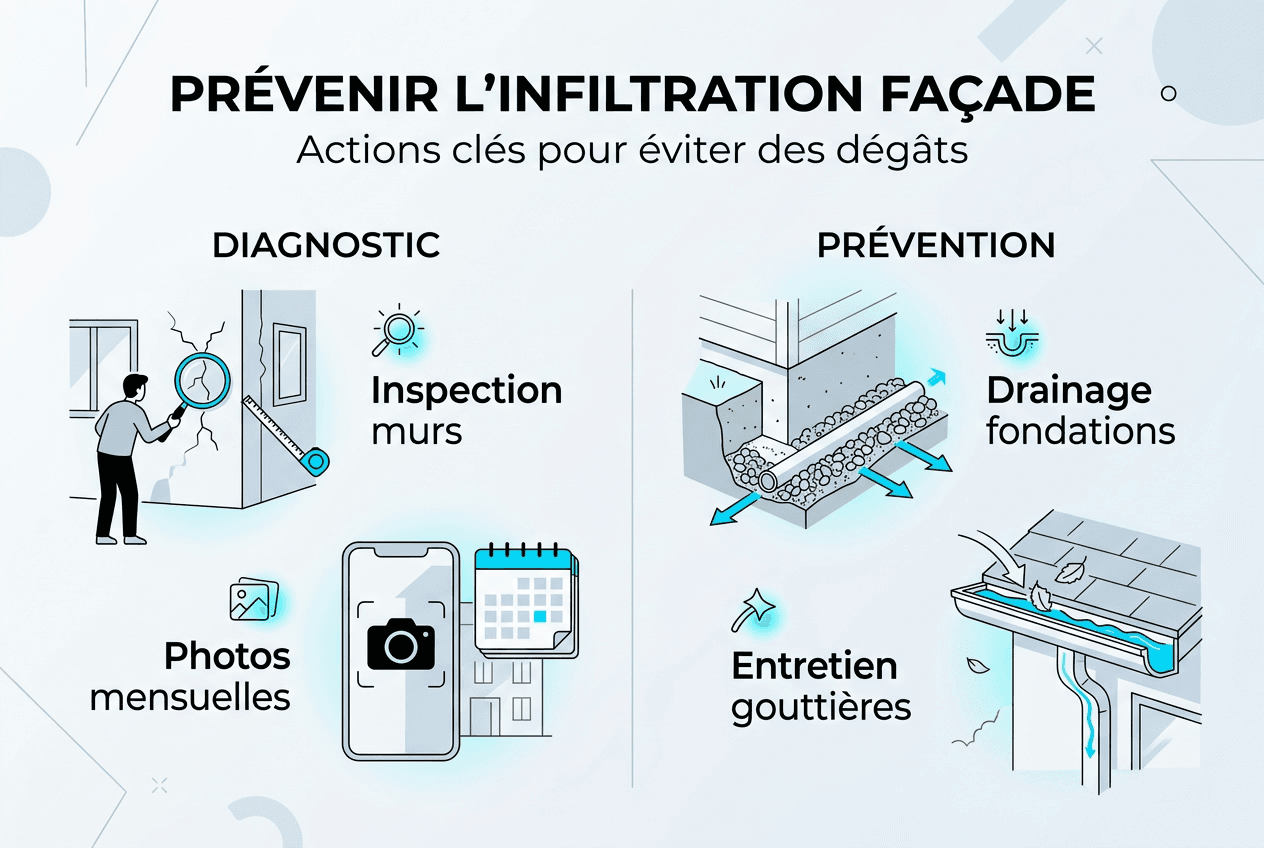 PRÉVENIR L'INFILTRATION FAÇADE
Actions clés pour éviter des dégâts

DIAGNOSTIC

Inspection murs

Photos mensuelles

PRÉVENTION

Drainage fondations

Entretien gouttières