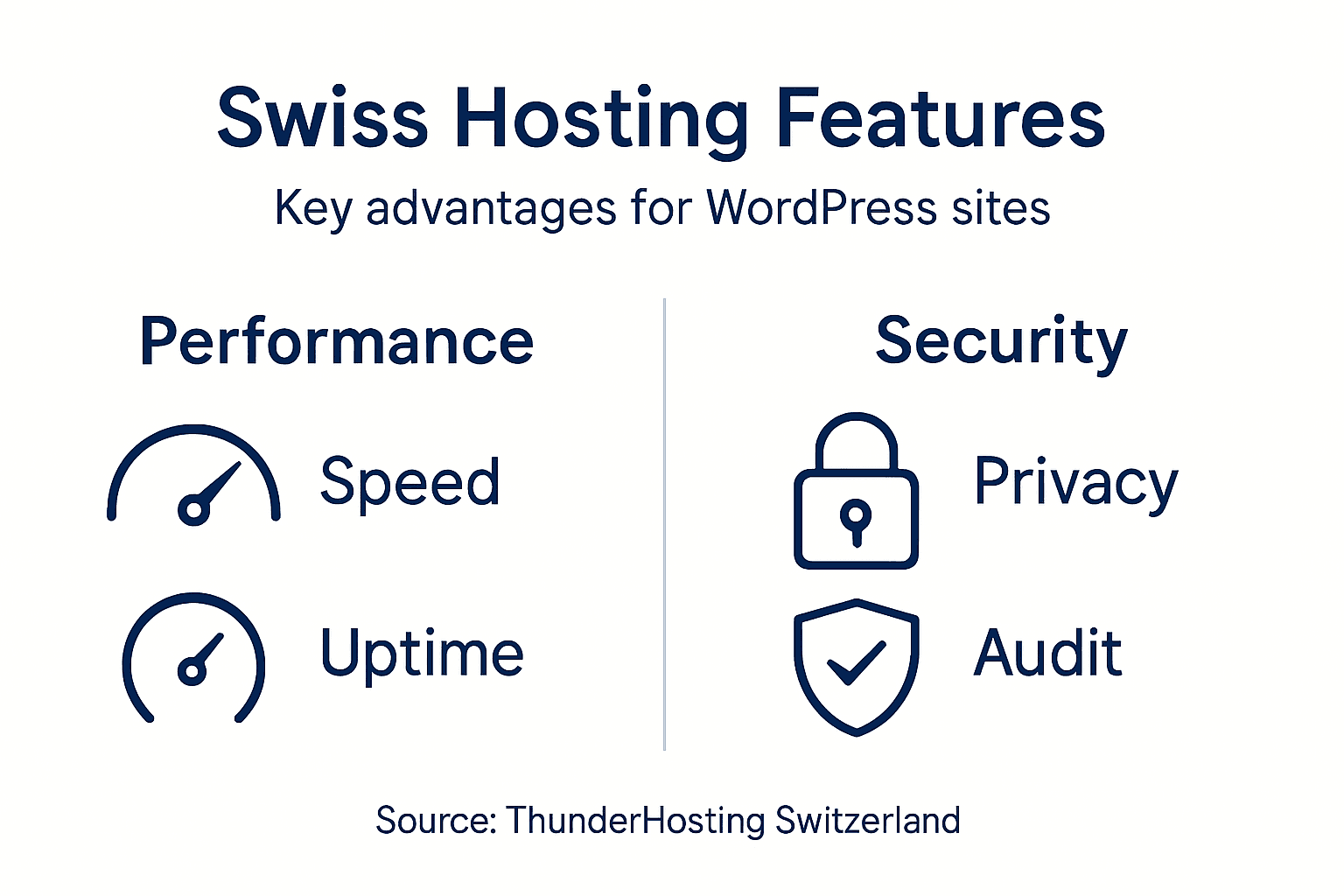 Swiss Hosting Features

Key advantages for WordPress sites

Performance

Speed

Uptime

Security

Privacy

Audit

Source: ThunderHosting Switzerland