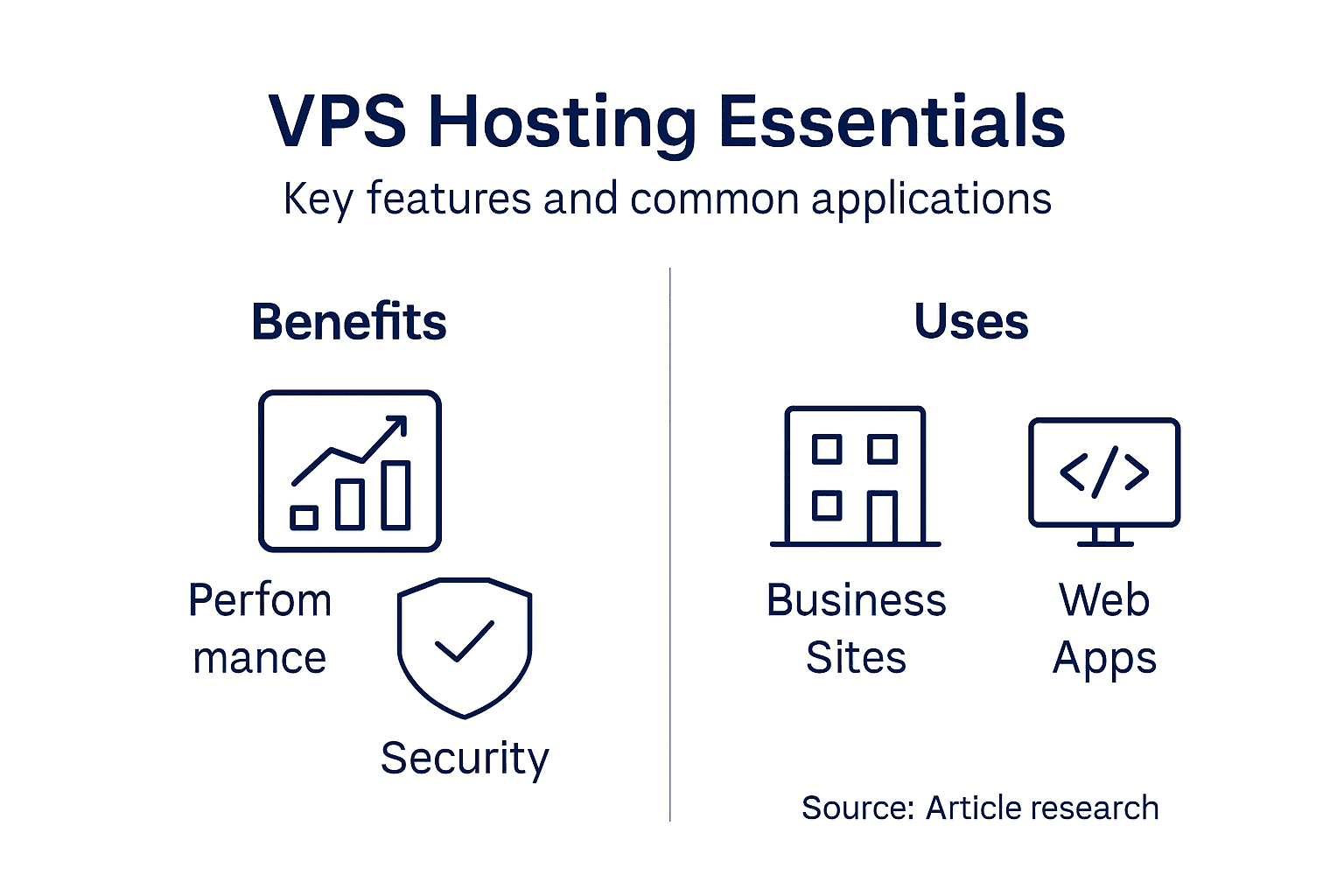 VPS Hosting Essentials

Key features and common applications

Benefits

Perfom mance

Security

Uses

Business Sites

Web Apps

Source: Article research