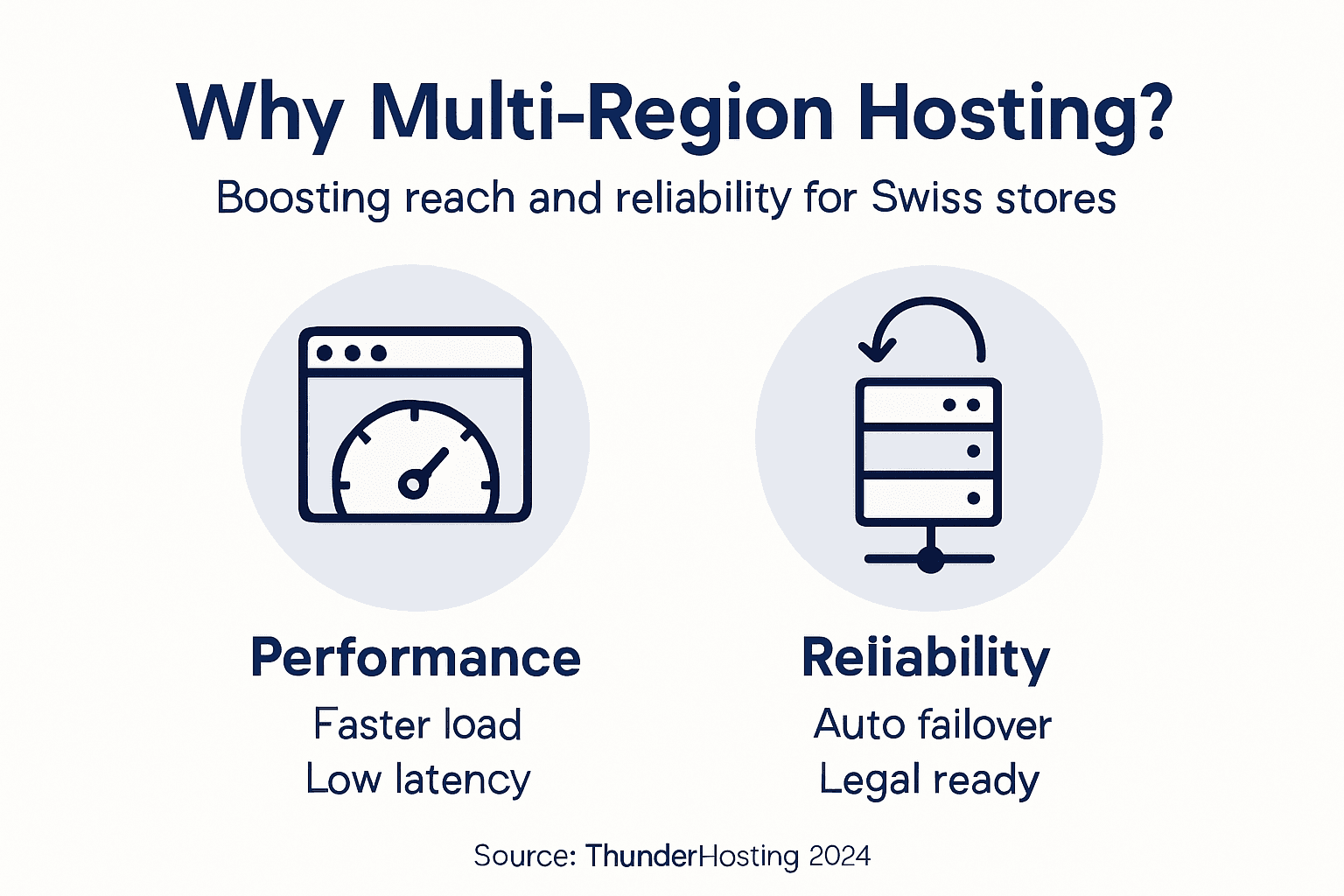 Why Multi-Region Hosting?

Boosting reach and reliability for Swiss stores

Performance

Faster load
Low latency

Reiiability

Auto failover
Legal ready

Source: ThunderHosting 2024