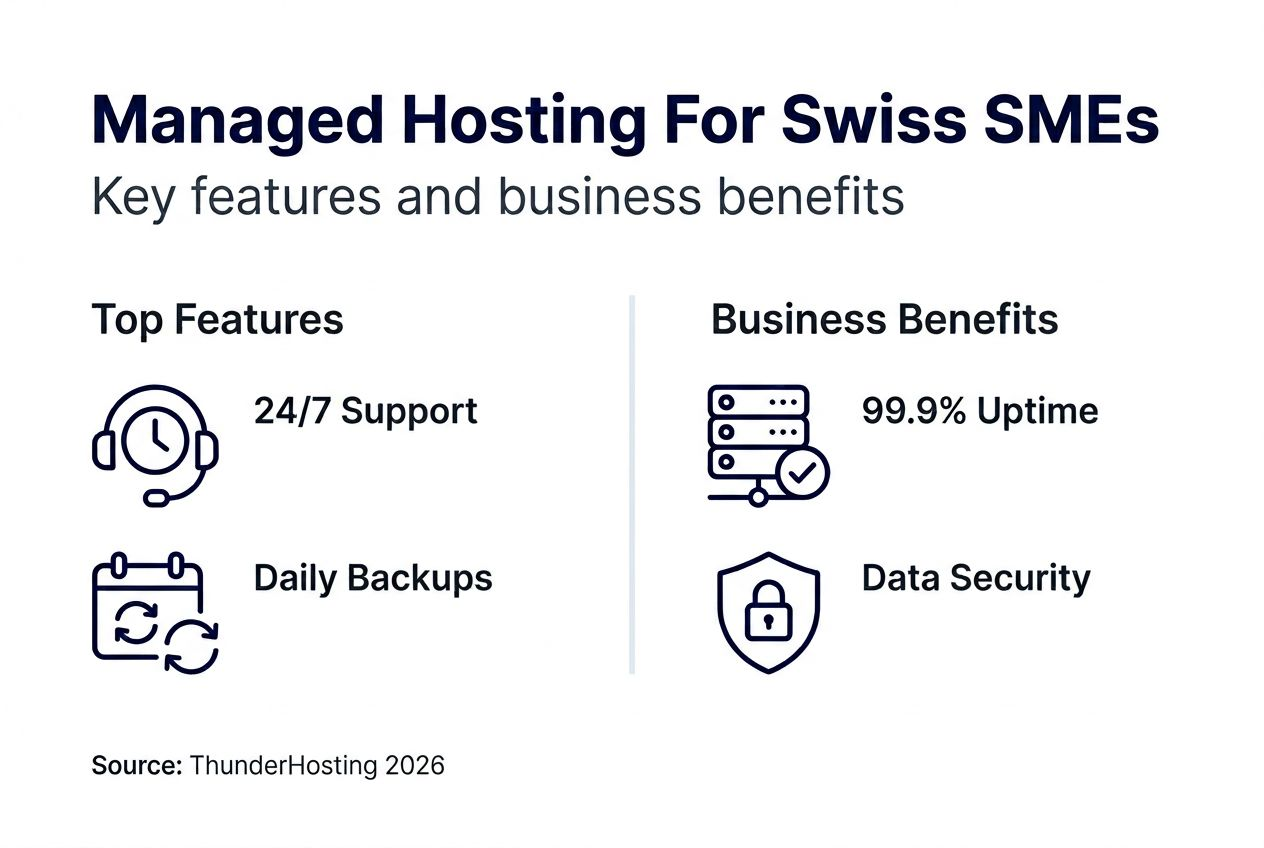 Managed Hosting For Swiss SMEs

Key features and business benefits

Top Features

24/7 Support

Daily Backups

Business Benefits

99.9% Uptime

Data Security

Source: ThunderHosting 2026