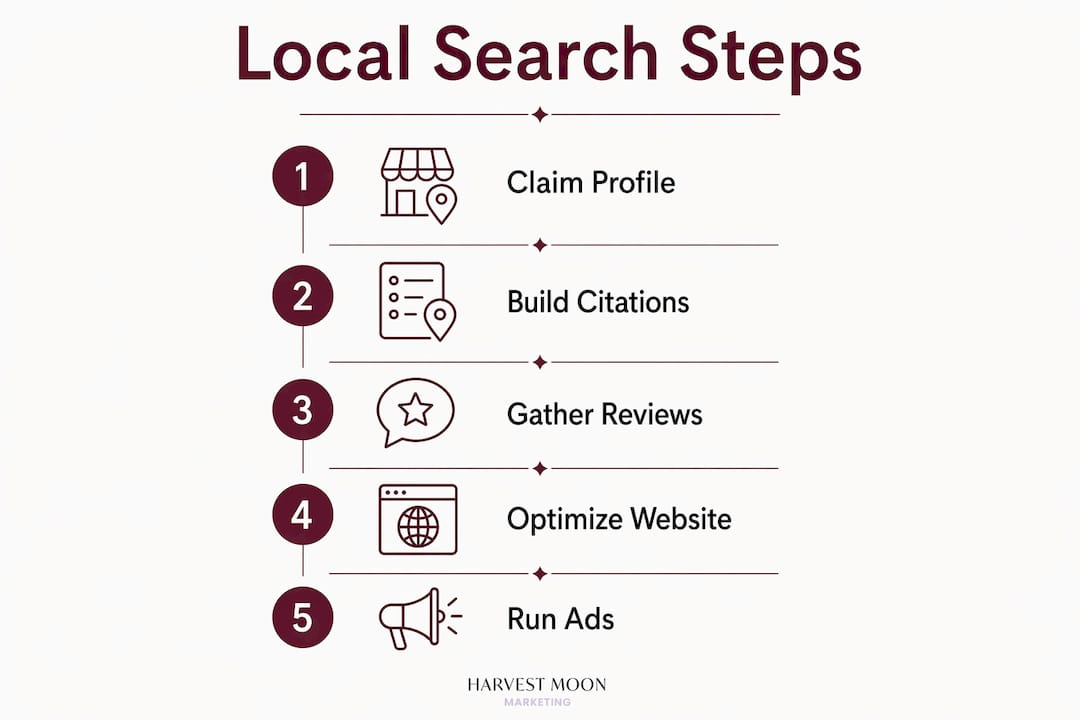 Local Search Steps

1 Claim Profile

2 Build Citations

3 Gather Reviews

4 Optimize Website

5 Run Ads

HARVEST MOON
MARKETING