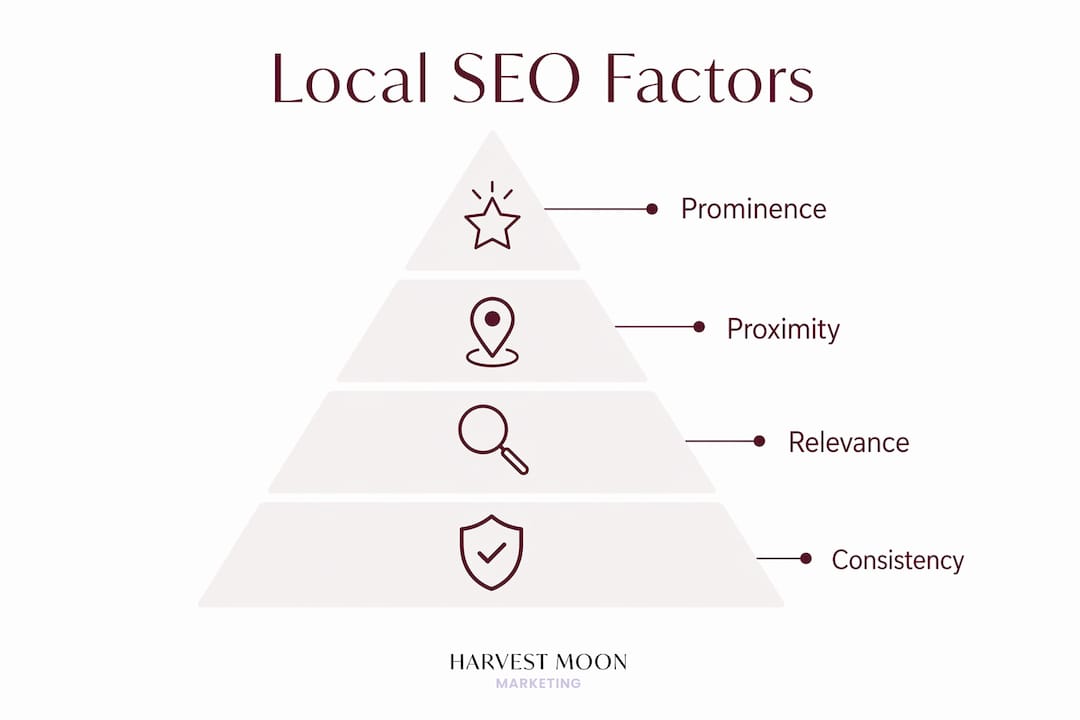 Local SEO Factors

Prominence

Proximity

Relevance

Consistency

HARVEST MOON
MARKETING