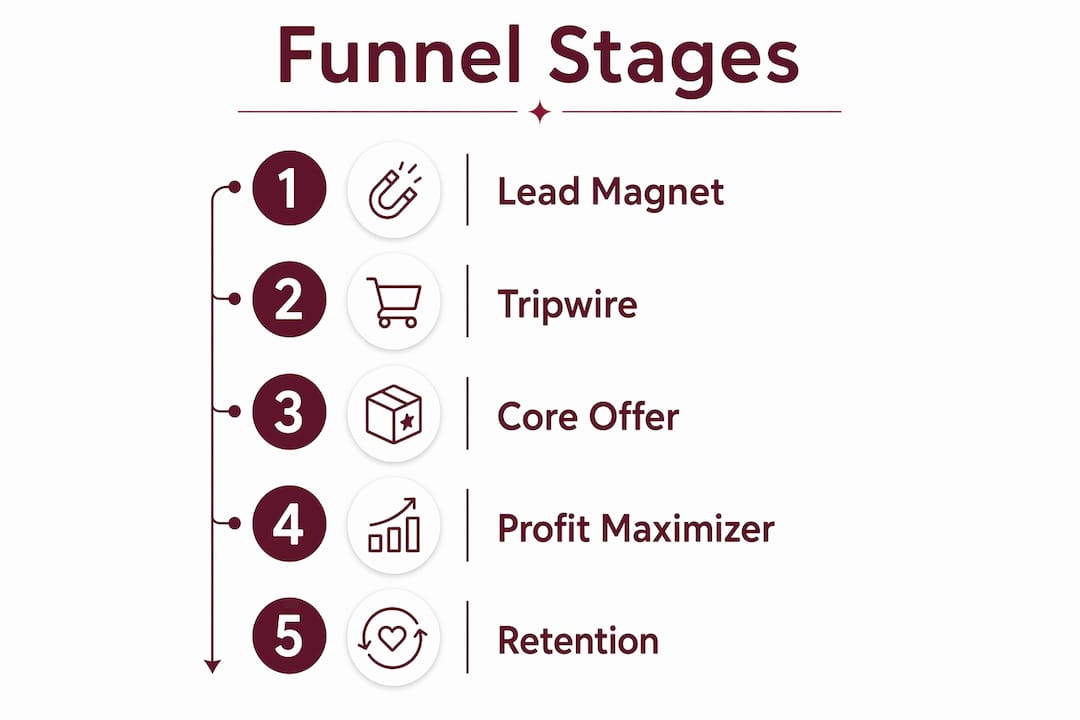 Funnel Stages

1 Lead Magnet

2 Tripwire

3 Core Offer

4 Profit Maximizer

5 Retention