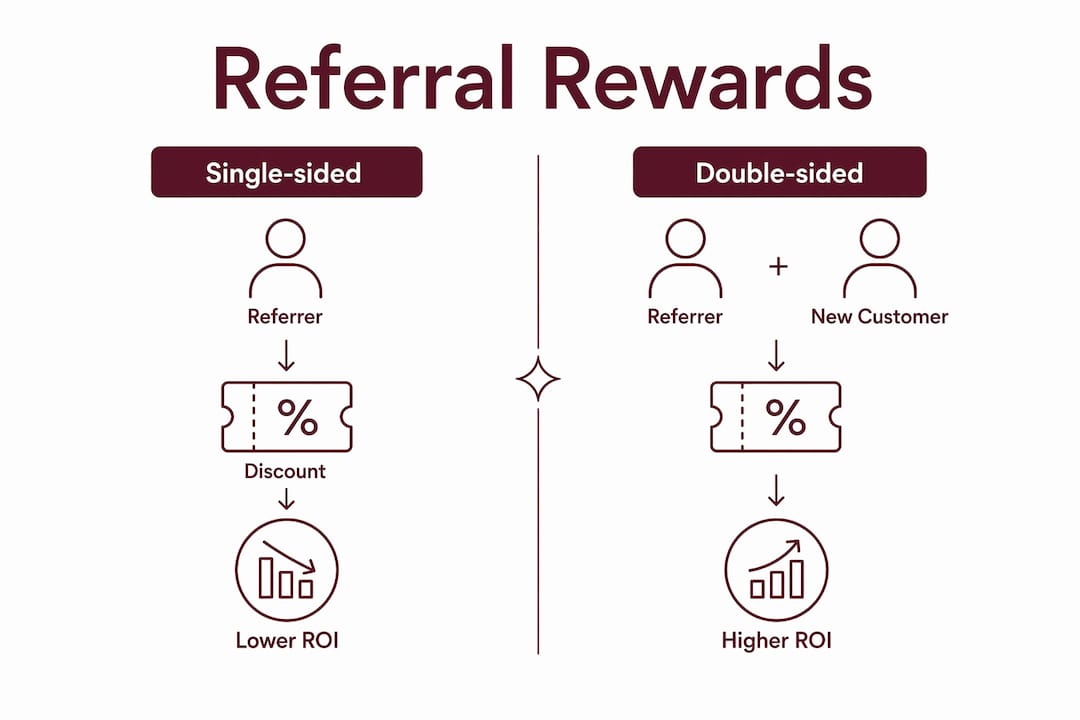 Referral Rewards

Single-sided

Referrer

%

Discount

Lower ROI

Double-sided

Referrer

+

New Customer

%

Higher ROI