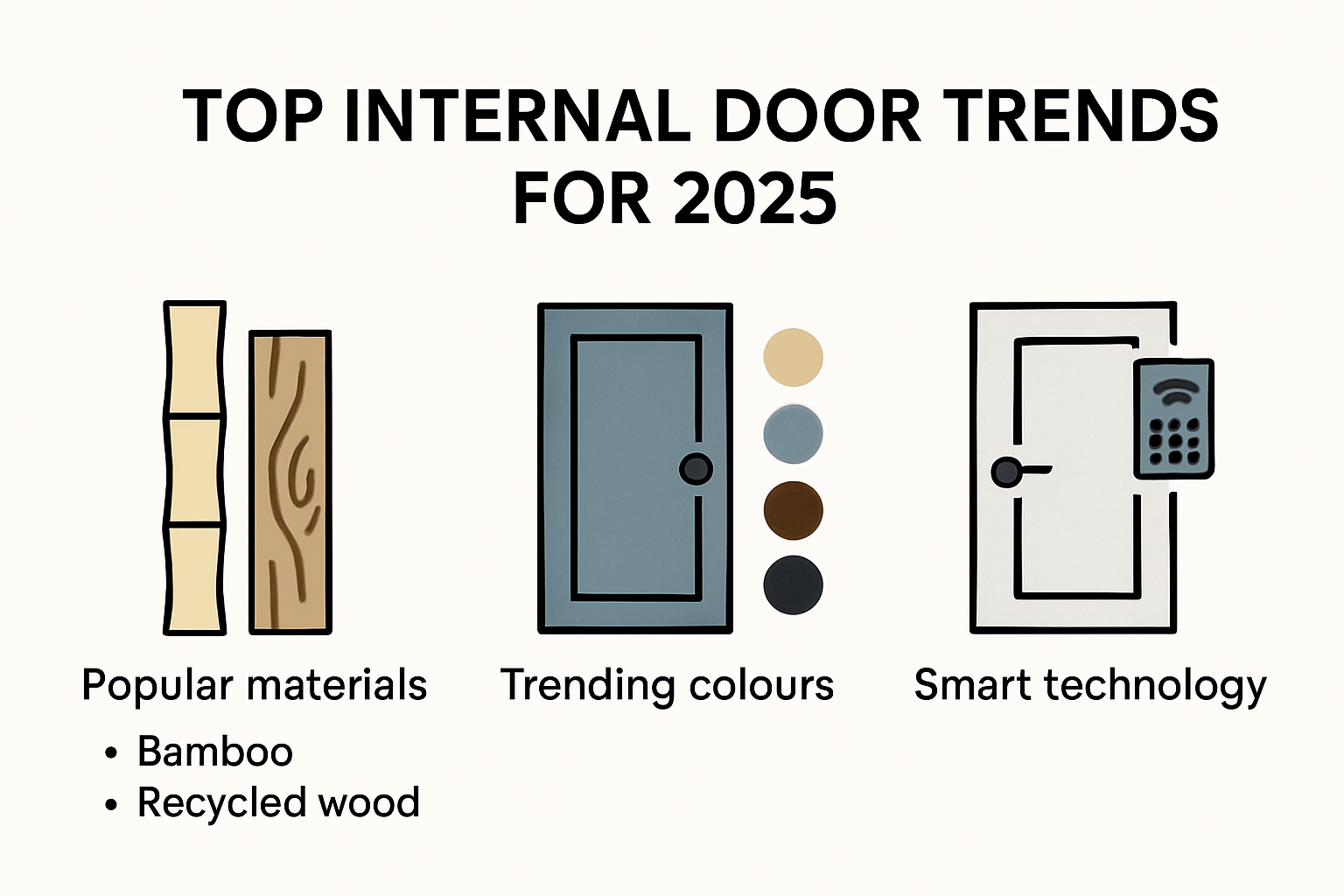 TOP INTERNAL DOOR TRENDS FOR 2025

Popular materials
• Bamboo
• Recycled wood

Trending colours

Smart technology