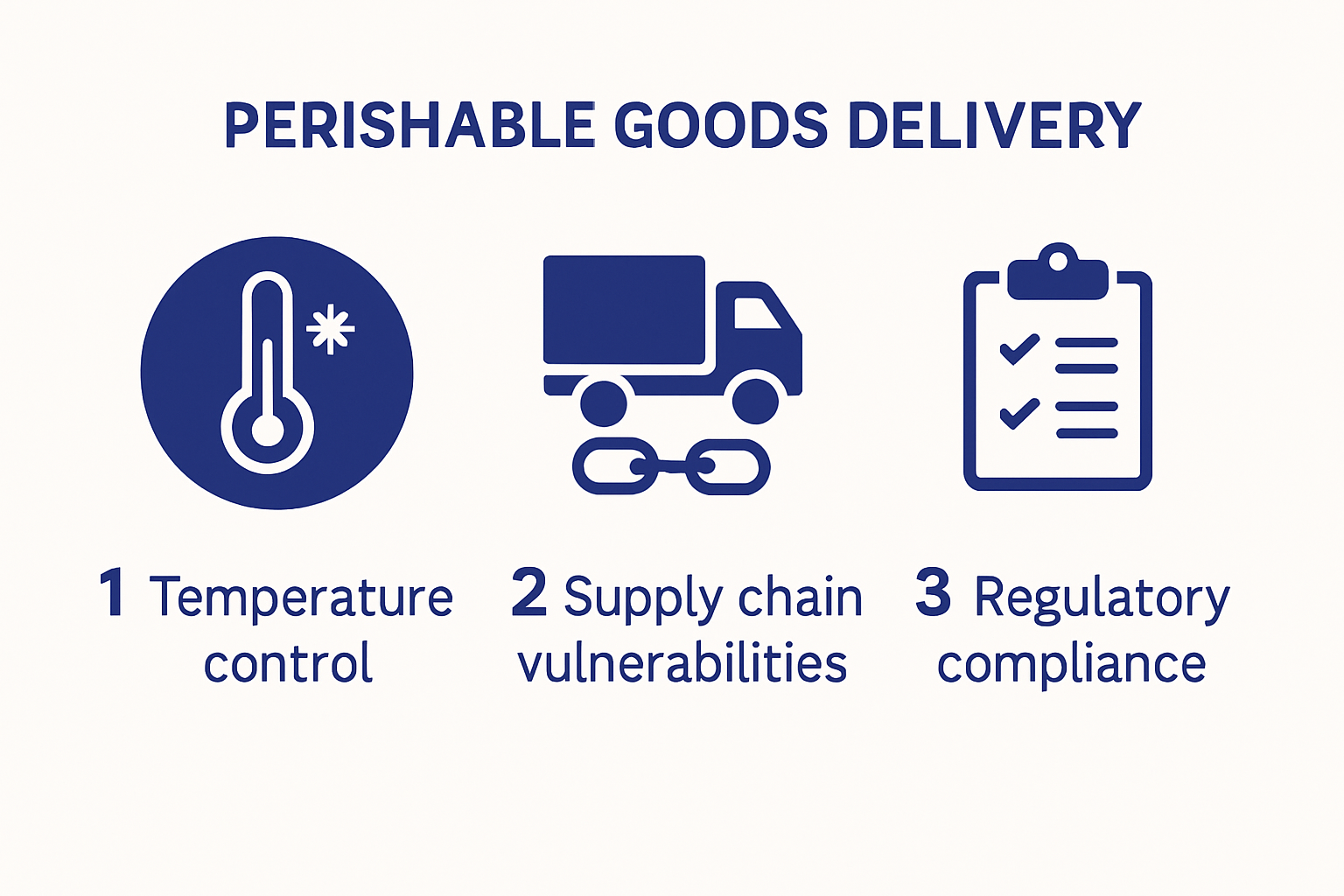 PERISHABLE GOODS DELIVERY

1 Temperature control

2 Supply chain vulnerabilities

3 Regulatory compliance