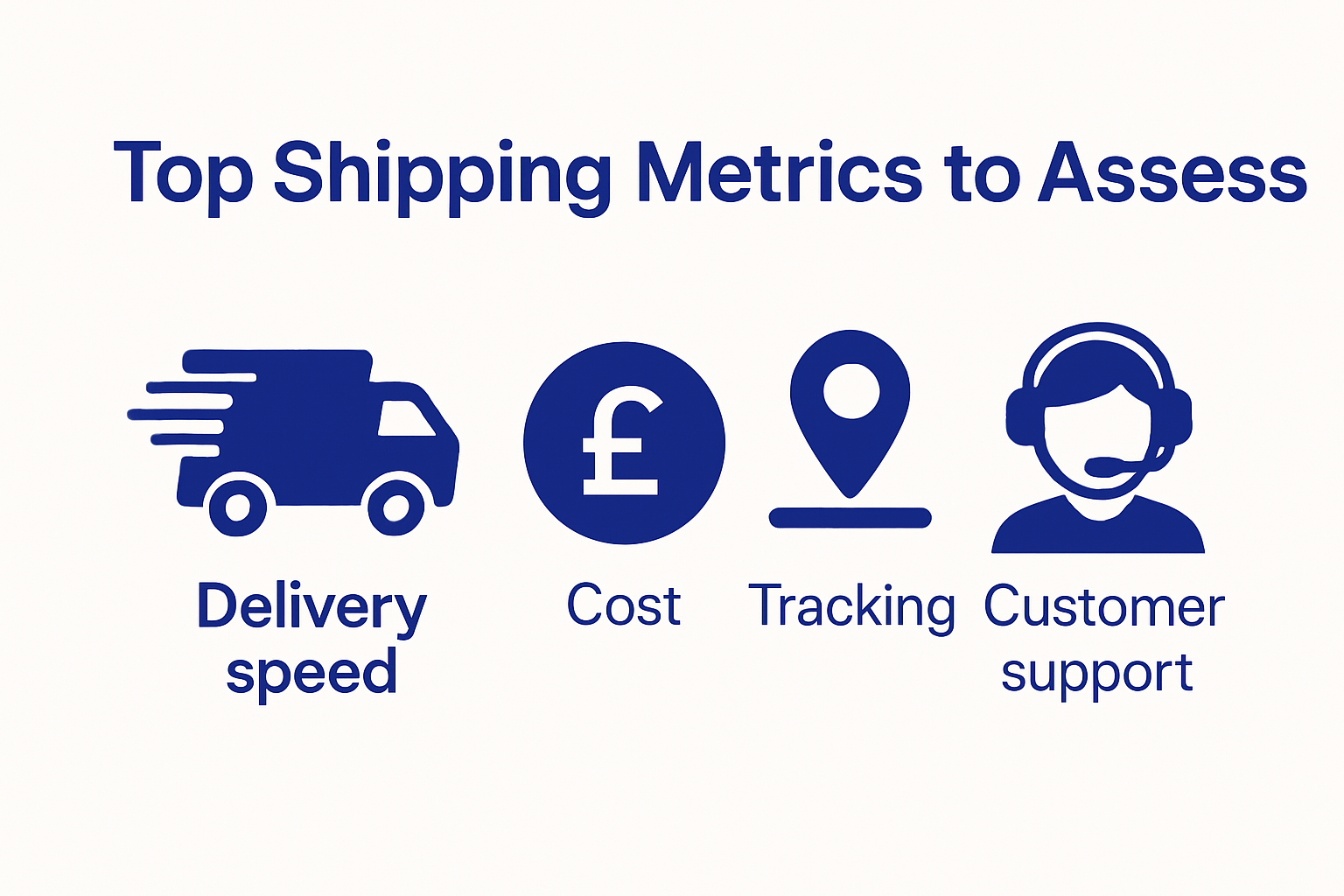 Top Shipping Metrics to Assess

£

Delivery speed

Cost

Tracking

Customer support