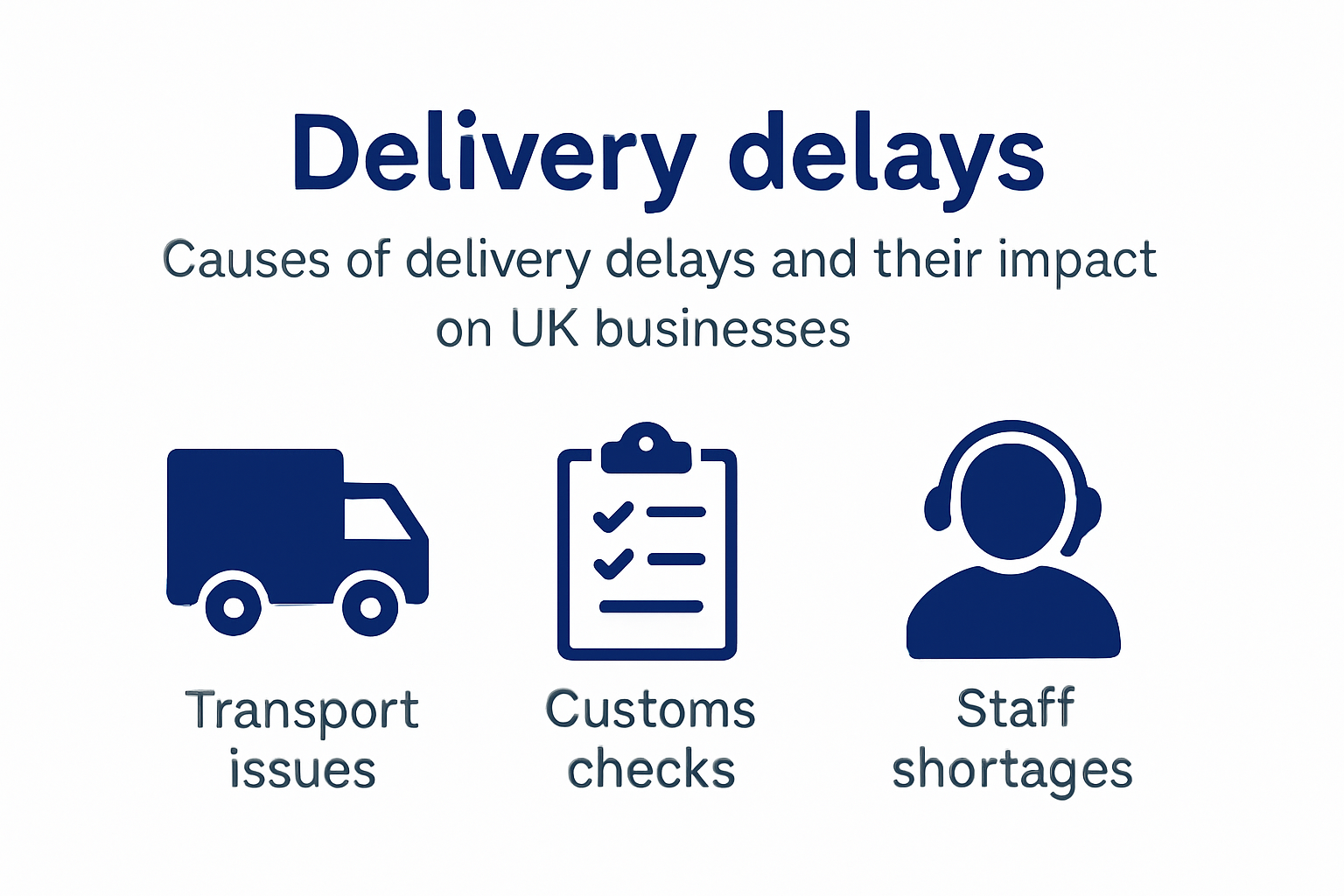 Delivery delays

Causes of delivery delays and their impact on UK businesses

Transport issues

Customs checks

Staff shortages